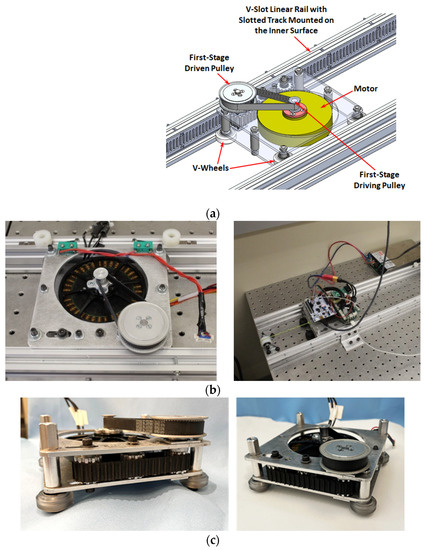 V-Slot Linear Rail with Slotted Track Mounted on the Inner Surface

First-Stage Driven Pulley

Motor

V-Wheels

First-Stage Driving Pulley

(a)

(b)

(c)