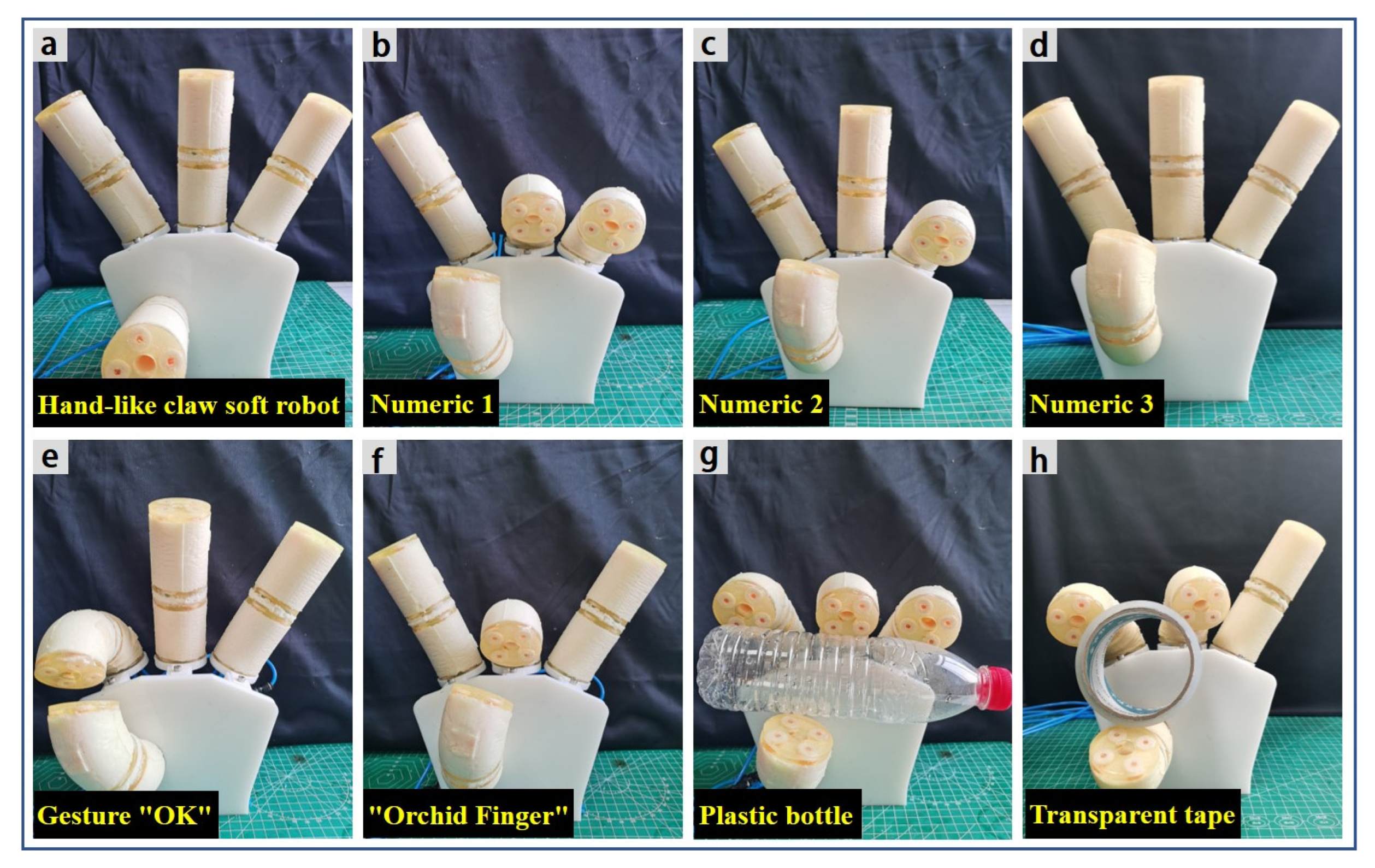 a
Hand-like claw soft robot

b
Numeric 1

c
Numeric 2

d
Numeric 3

e
Gesture "OK"

f
"Orchid Finger"

g
Plastic bottle

h
Transparent tape