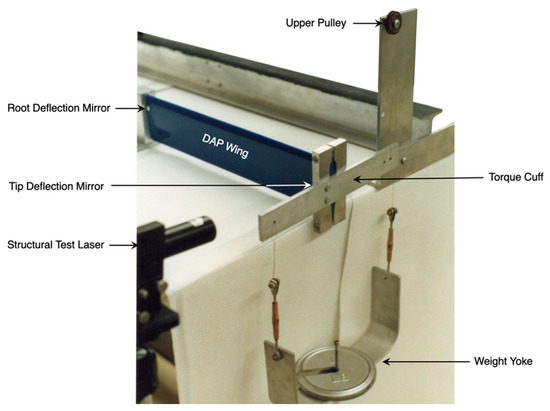 Upper Pulley

Root Deflection Mirror

DAP Wing

Tip Deflection Mirror

Torque Cuff

Structural Test Laser

Weight Yoke