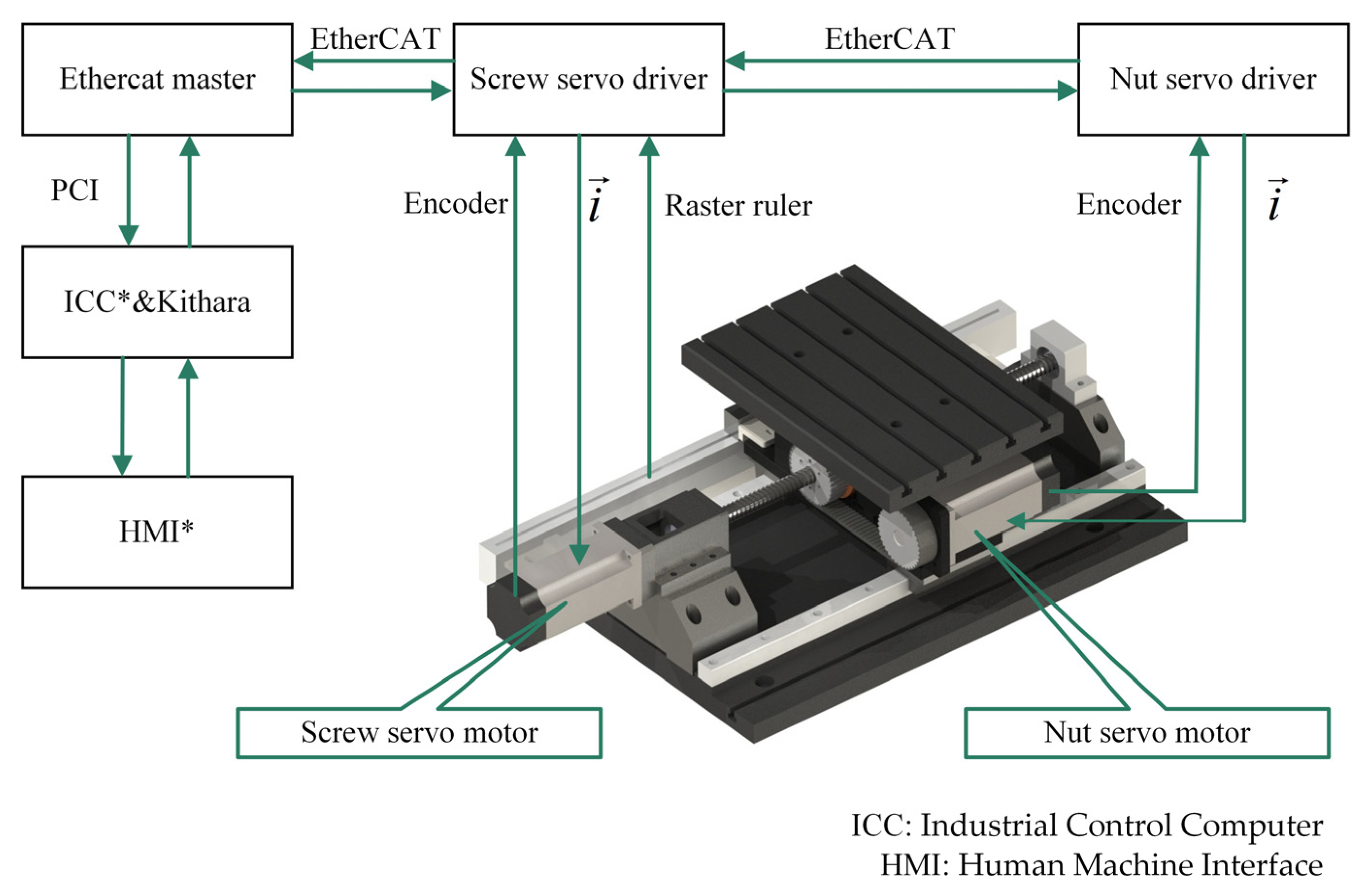 Ethercat master
EtherCAT
Screw servo driver
EtherCAT
Nut servo driver

PCI
Encoder
$\vec{i}$
Raster ruler
Encoder
$\vec{i}$

ICC*&Kithara

HMI*

Screw servo motor
Nut servo motor

ICC: Industrial Control Computer
HMI: Human Machine Interface