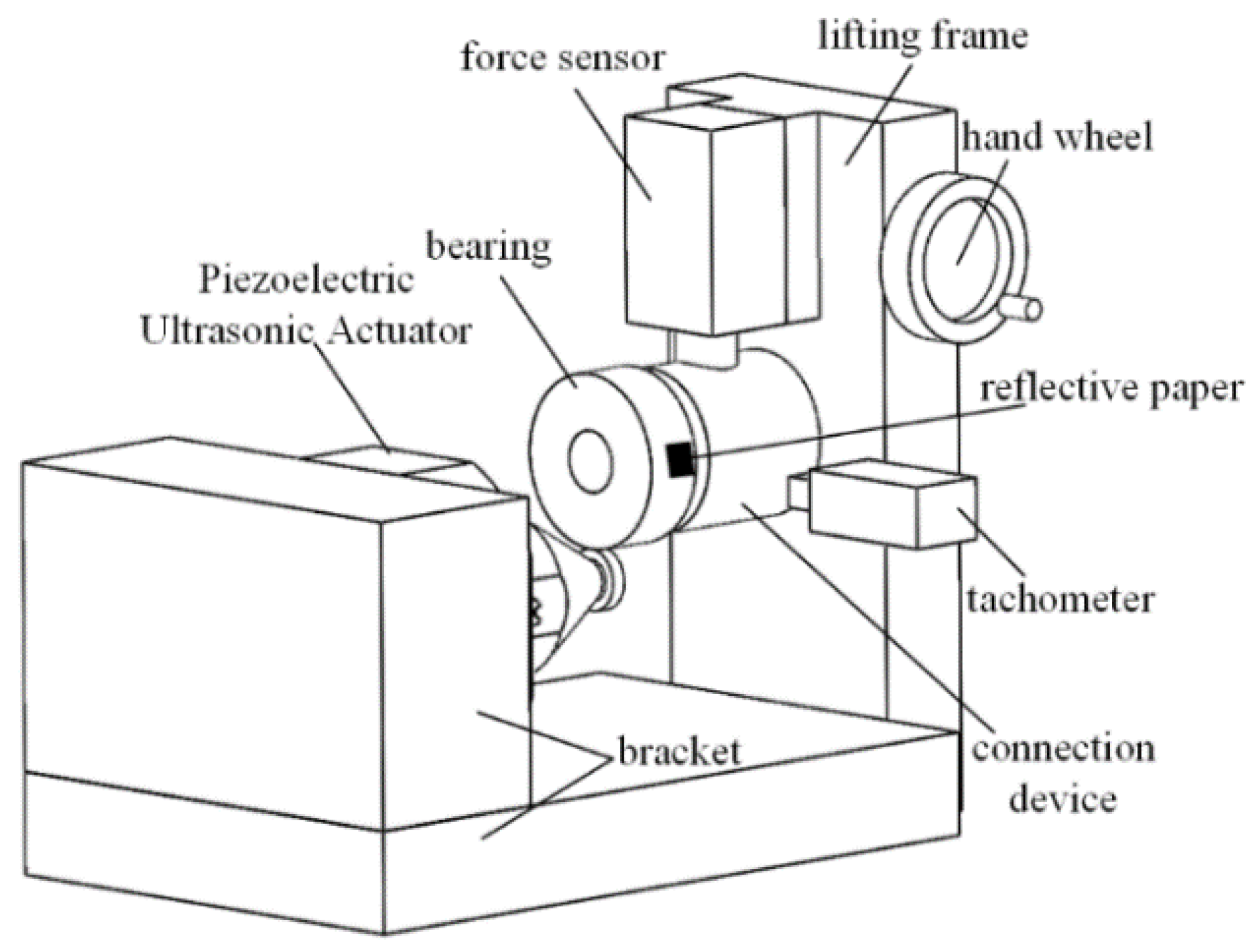 lifting frame
force sensor
hand wheel
bearing
Piezoelectric
Ultrasonic Actuator
reflective paper
tachometer
bracket
connection
device