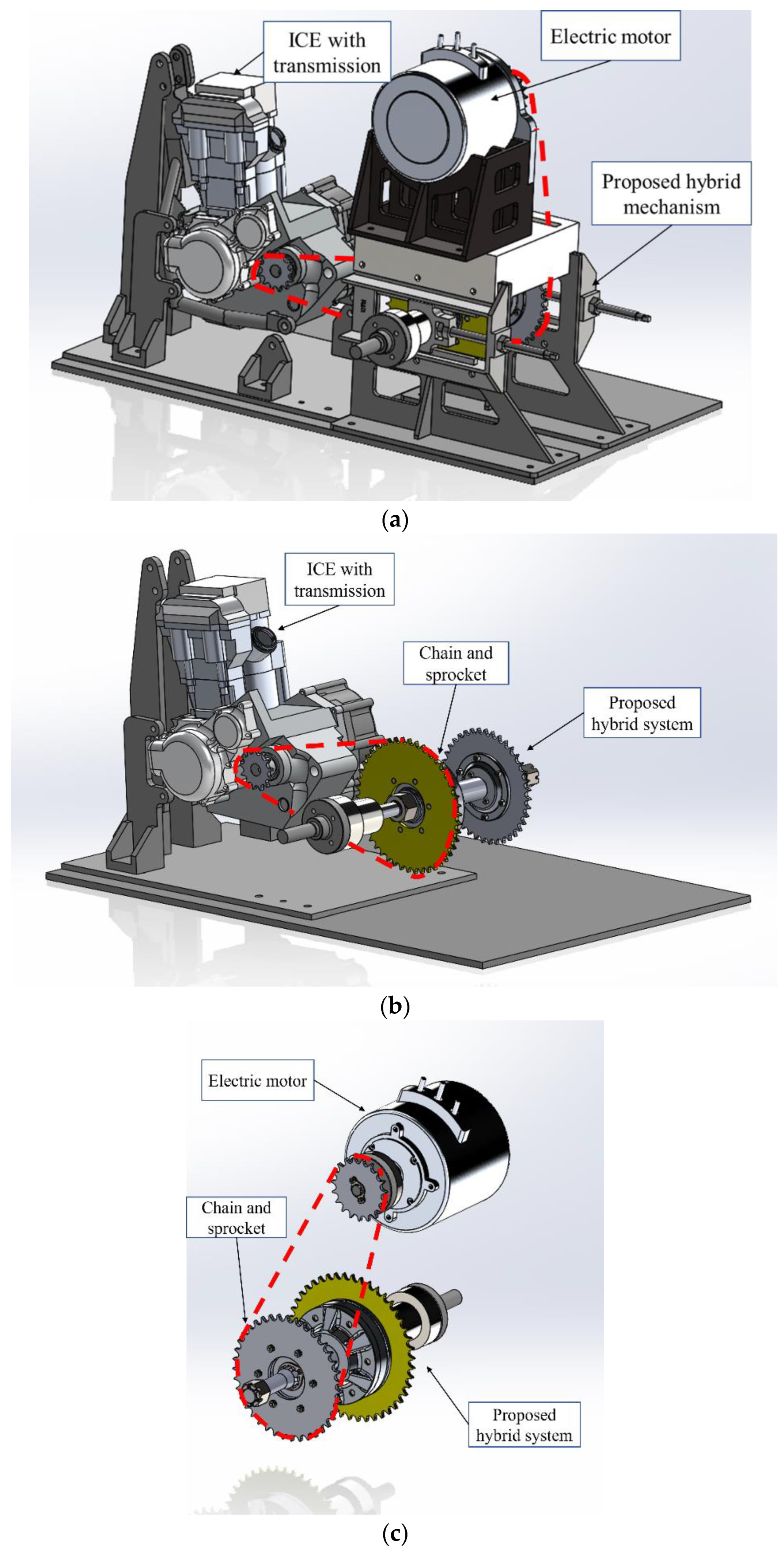 ICE with transmission

Electric motor

Proposed hybrid mechanism

(a)

ICE with transmission

Chain and sprocket

Proposed hybrid system

(b)

Electric motor

Chain and sprocket

Proposed hybrid system

(c)