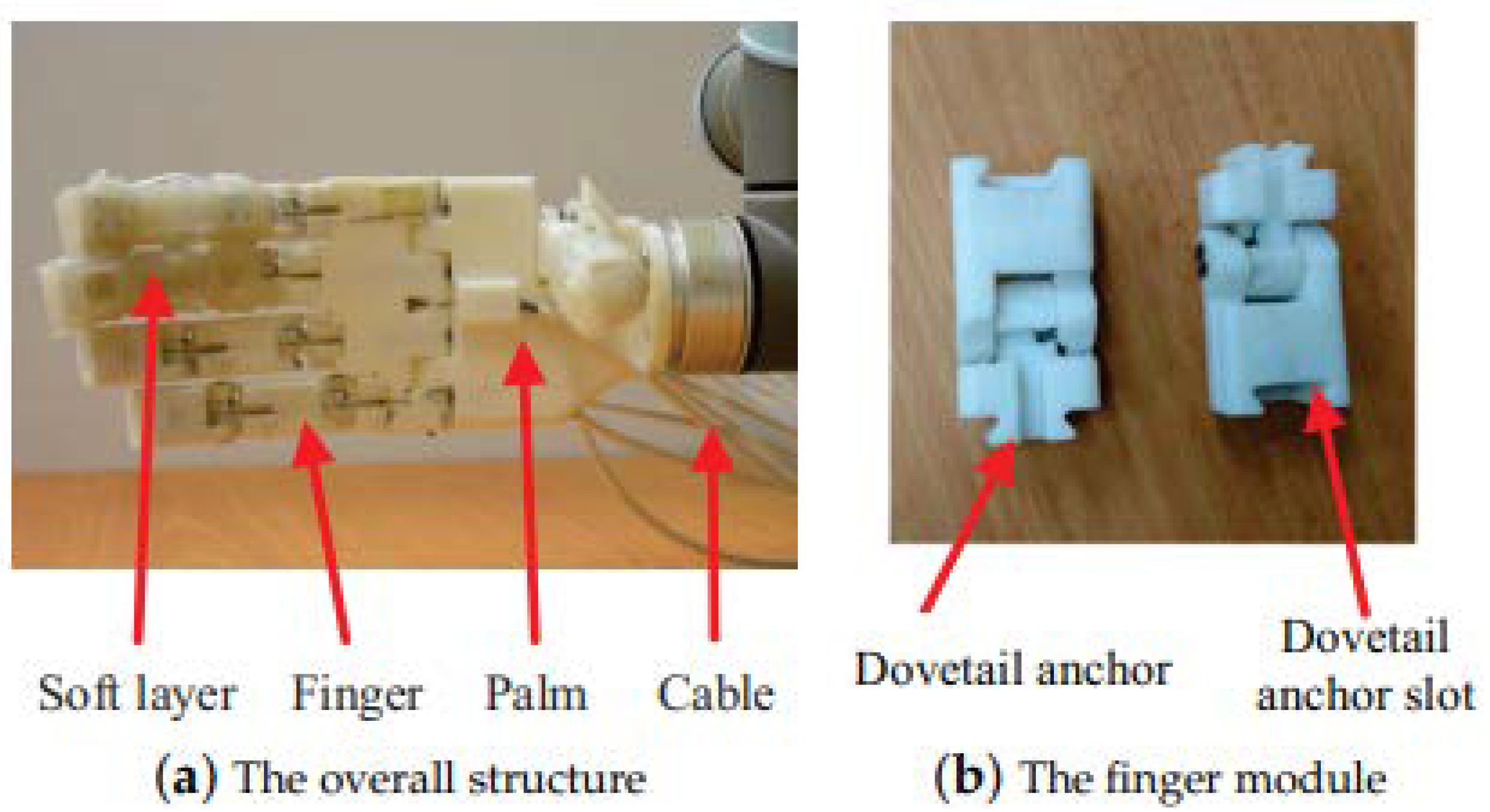 Soft layer Finger Palm Cable

(a) The overall structure

Dovetail anchor

Dovetail anchor slot

(b) The finger module