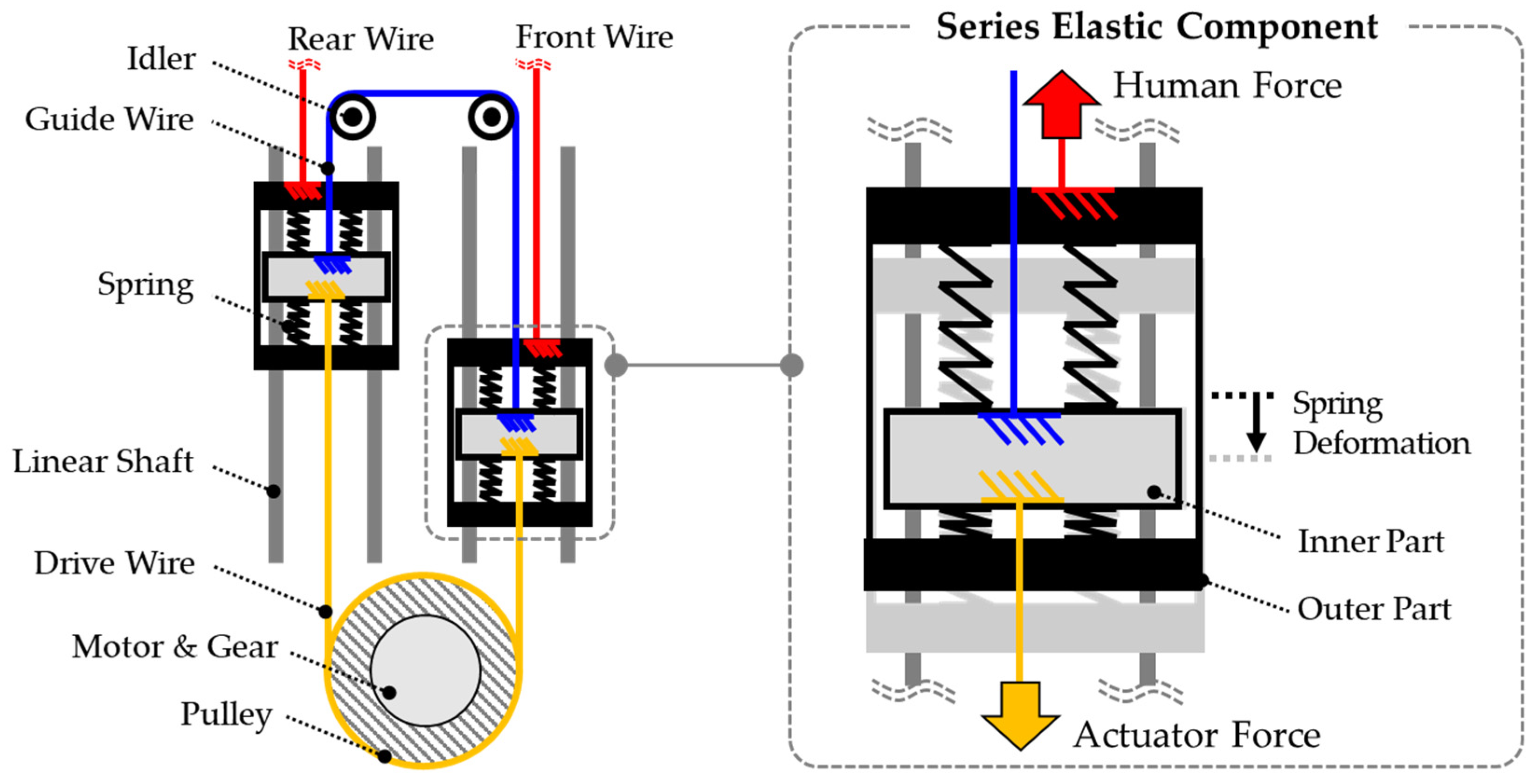 Rear Wire
Front Wire
Idler
Guide Wire
Spring
Linear Shaft
Drive Wire
Motor & Gear
Pulley

Series Elastic Component
Human Force
Spring Deformation
Inner Part
Outer Part
Actuator Force