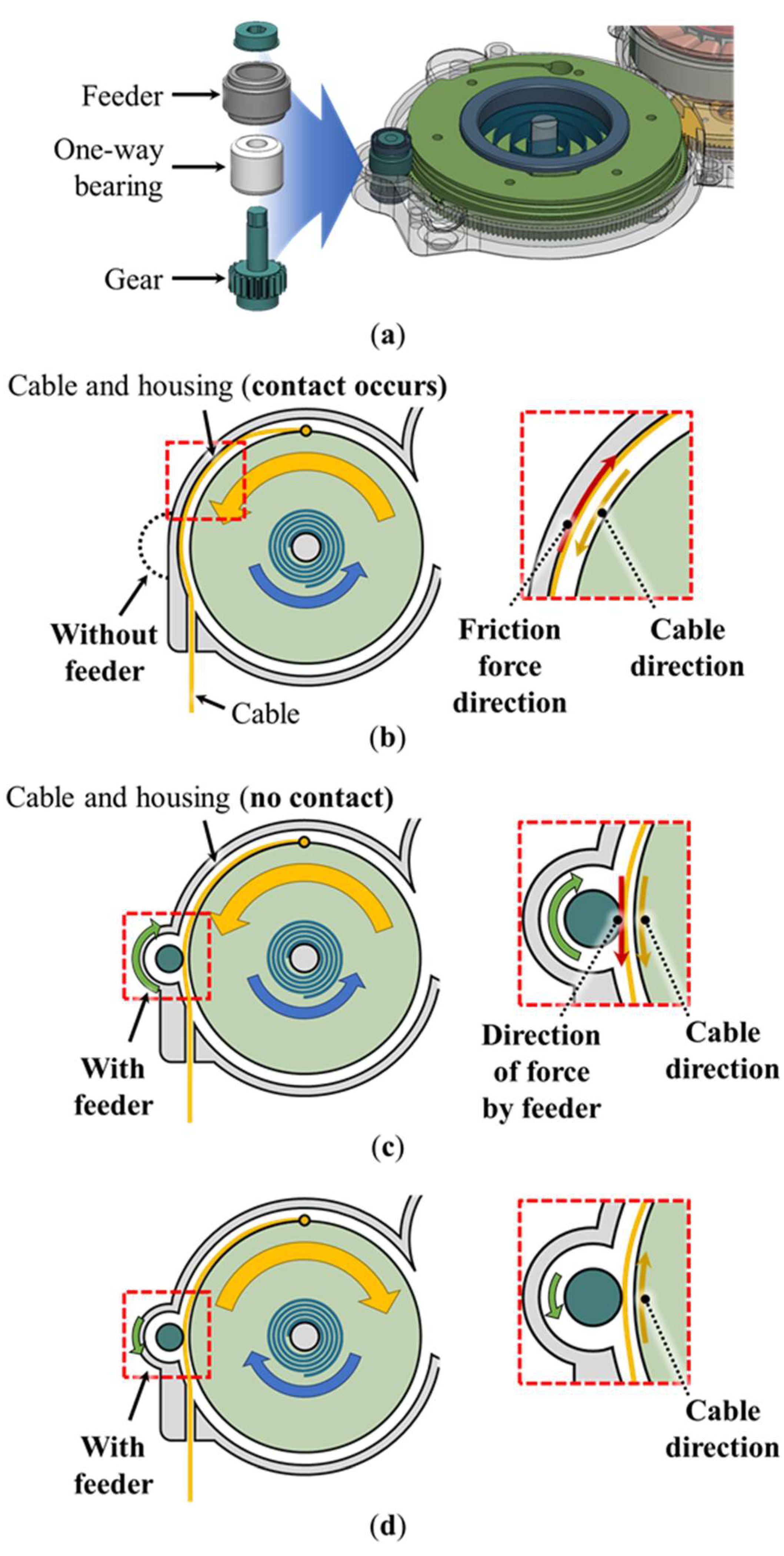 Feeder

One-way bearing

Gear

(a)

Cable and housing (contact occurs)

Without feeder

Cable

Friction force direction

Cable direction

(b)

Cable and housing (no contact)

With feeder

Direction of force by feeder

Cable direction

(c)

With feeder

Cable direction

(d)