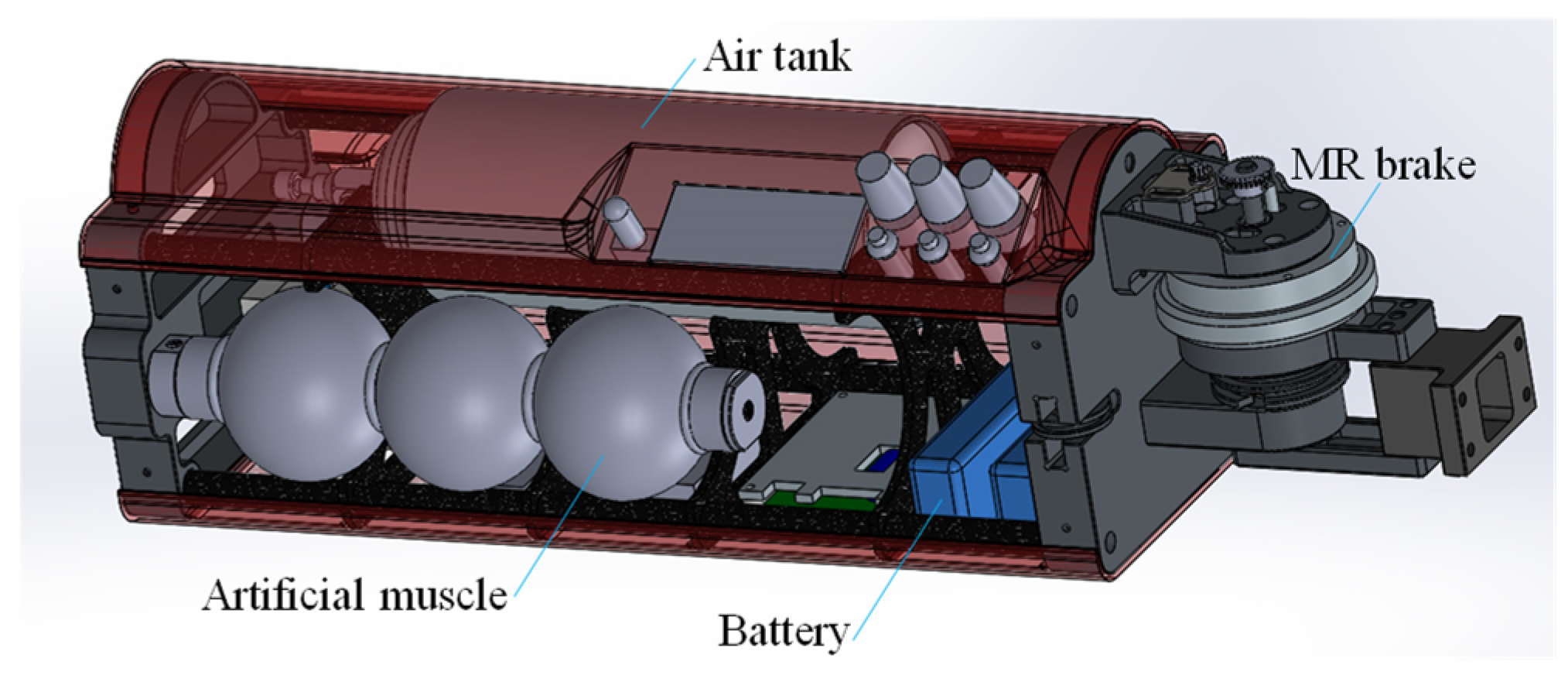 Air tank
MR brake
Artificial muscle
Battery