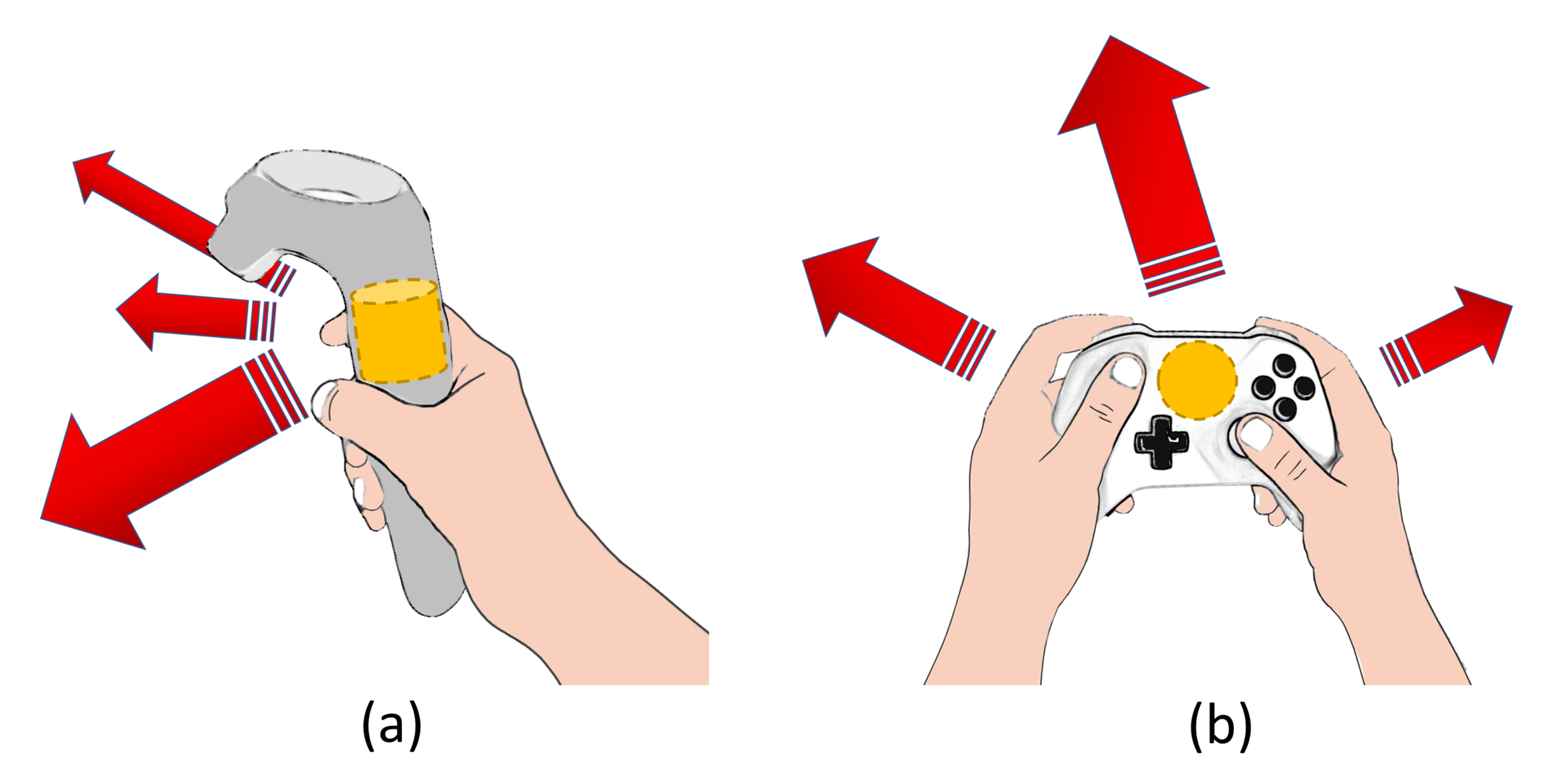 (a)

(b)