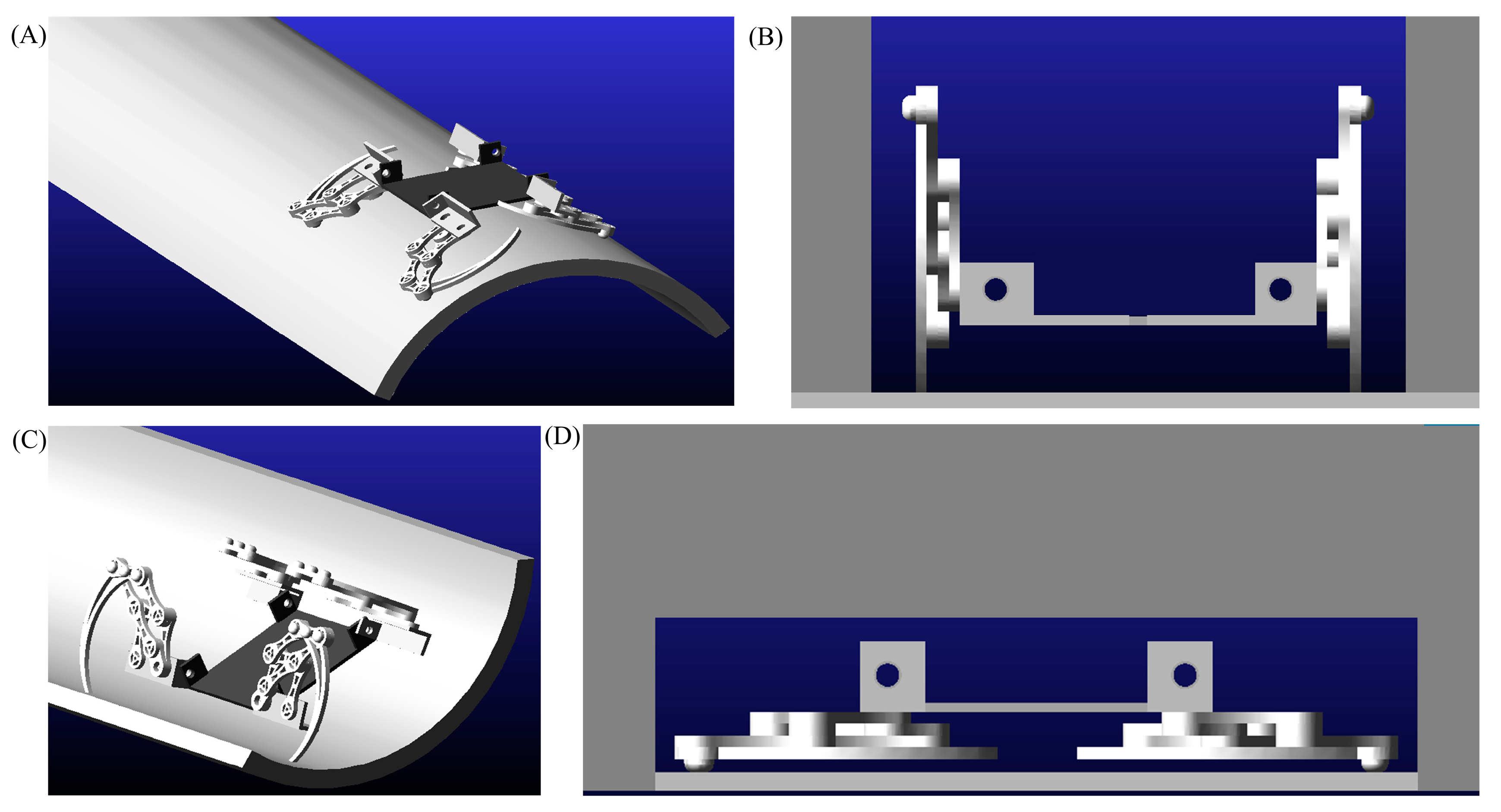 (A)

(B)

(C)

(D)