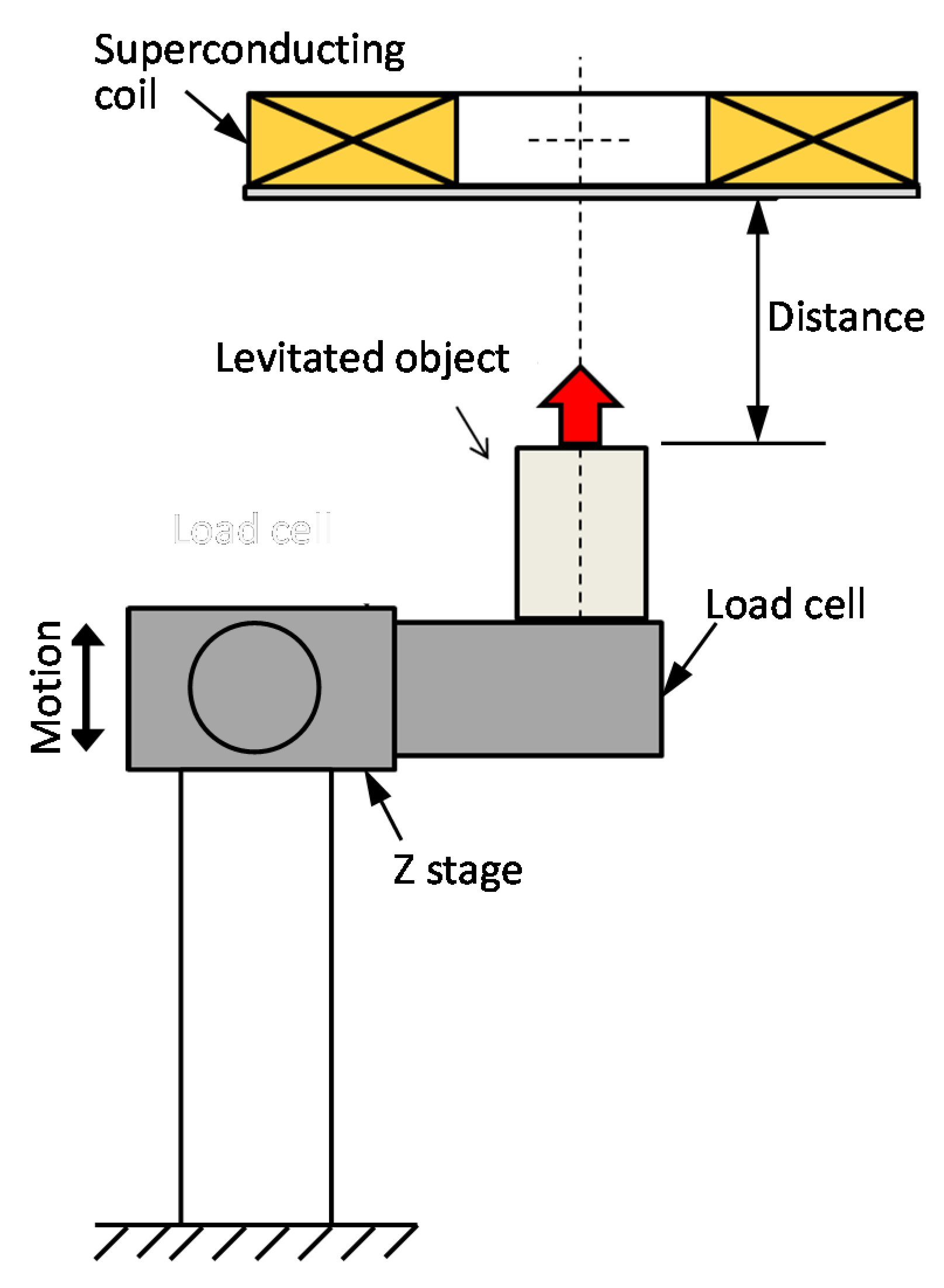 Superconducting coil

Distance

Levitated object

Load cell

Load cell

Motion

Z stage