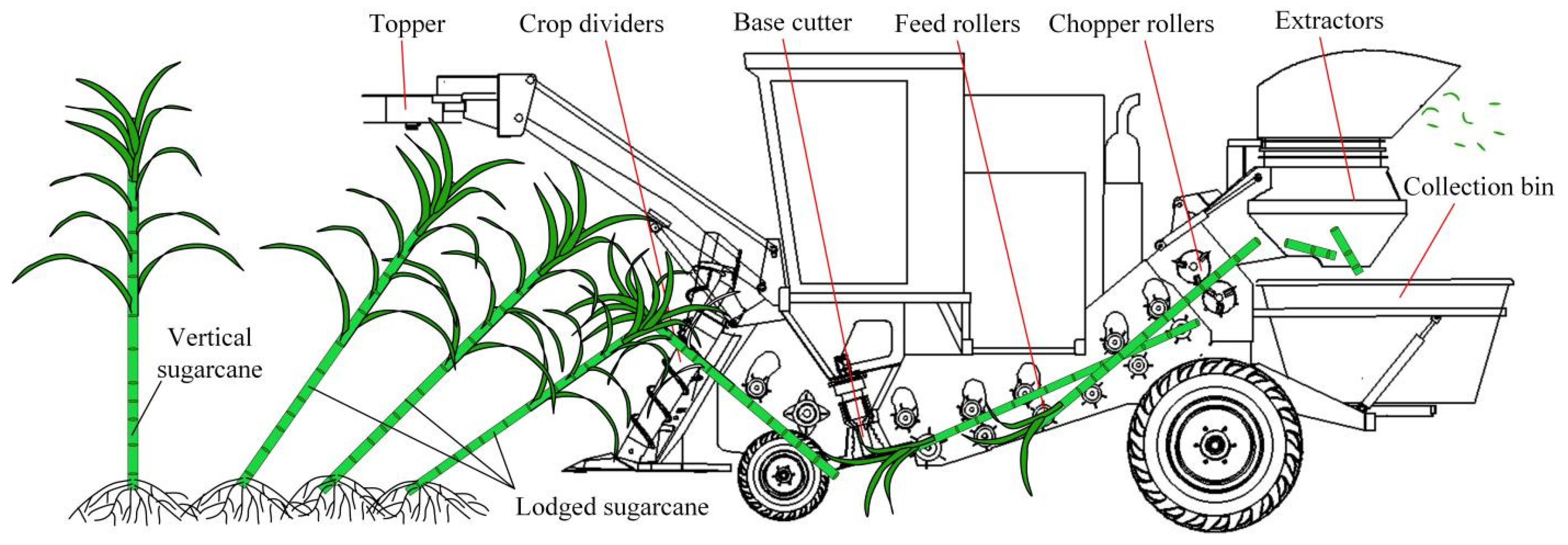 Topper
Crop dividers
Base cutter
Feed rollers
Chopper rollers
Extractors
Collection bin
Vertical sugarcane
Lodged sugarcane