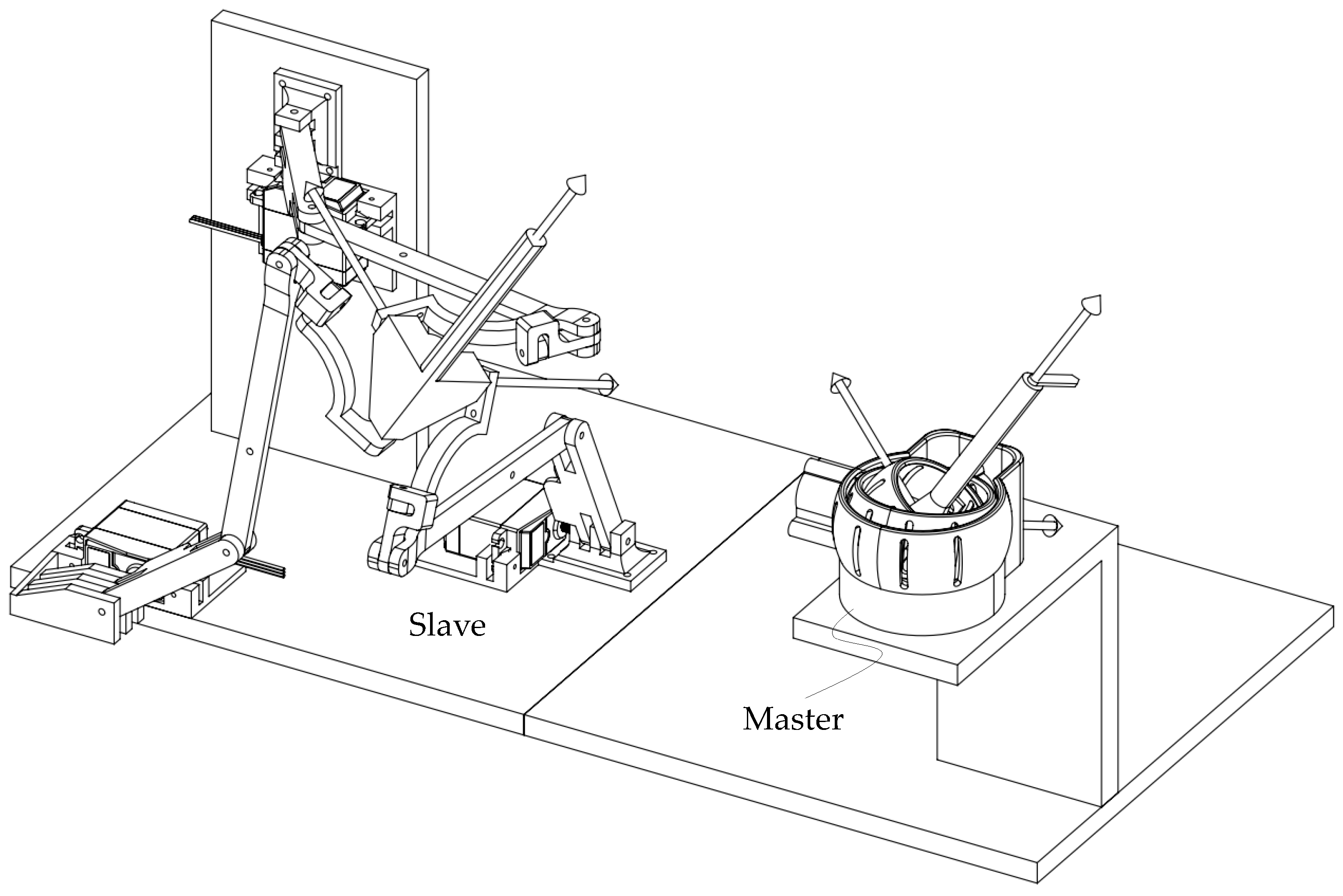 Slave

Master