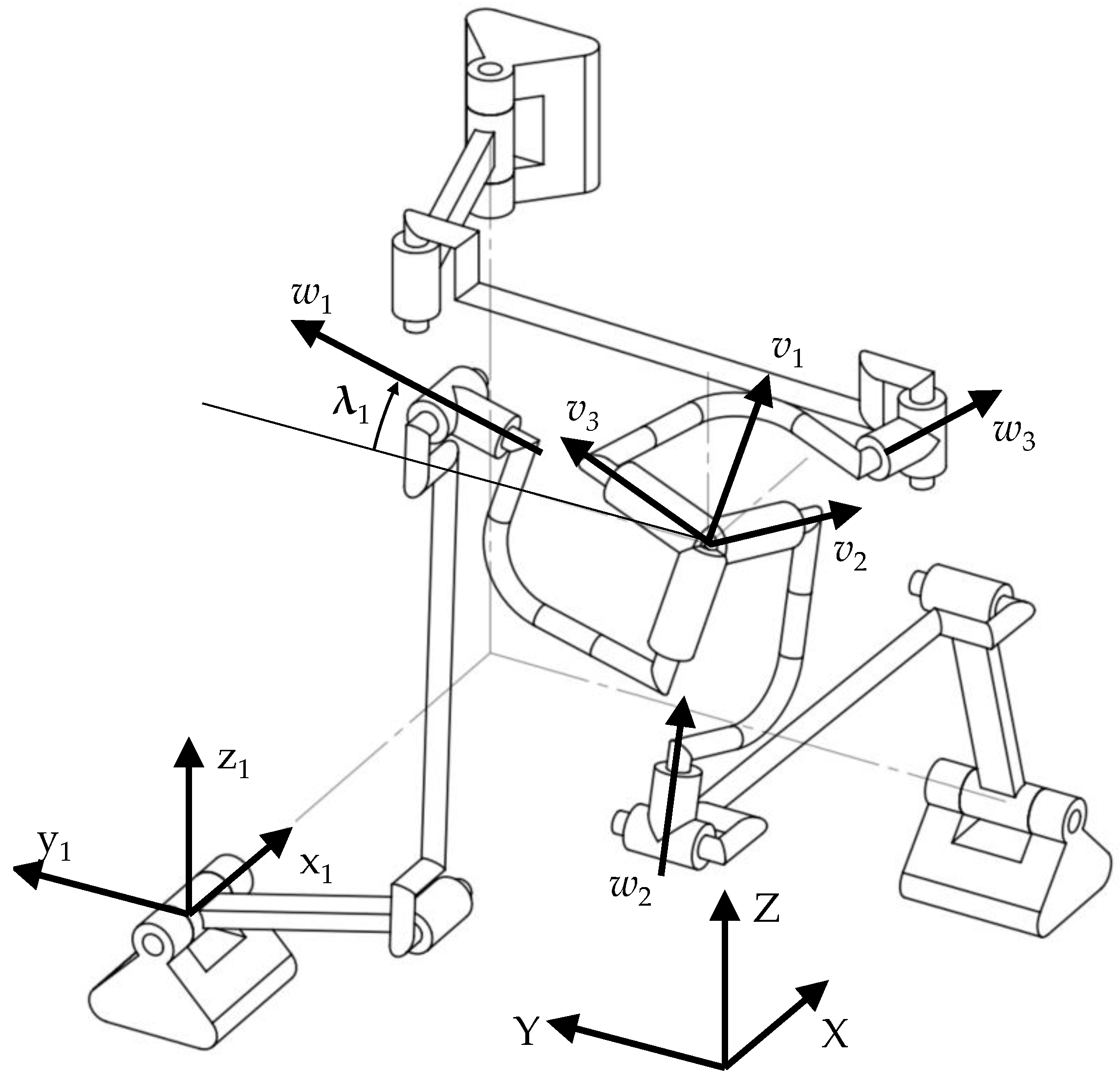 $w_1$

$v_1$

$\lambda_1$

$v_3$

$w_3$

$v_2$

$z_1$

$y_1$

$x_1$

$w_2$

Z

Y

X