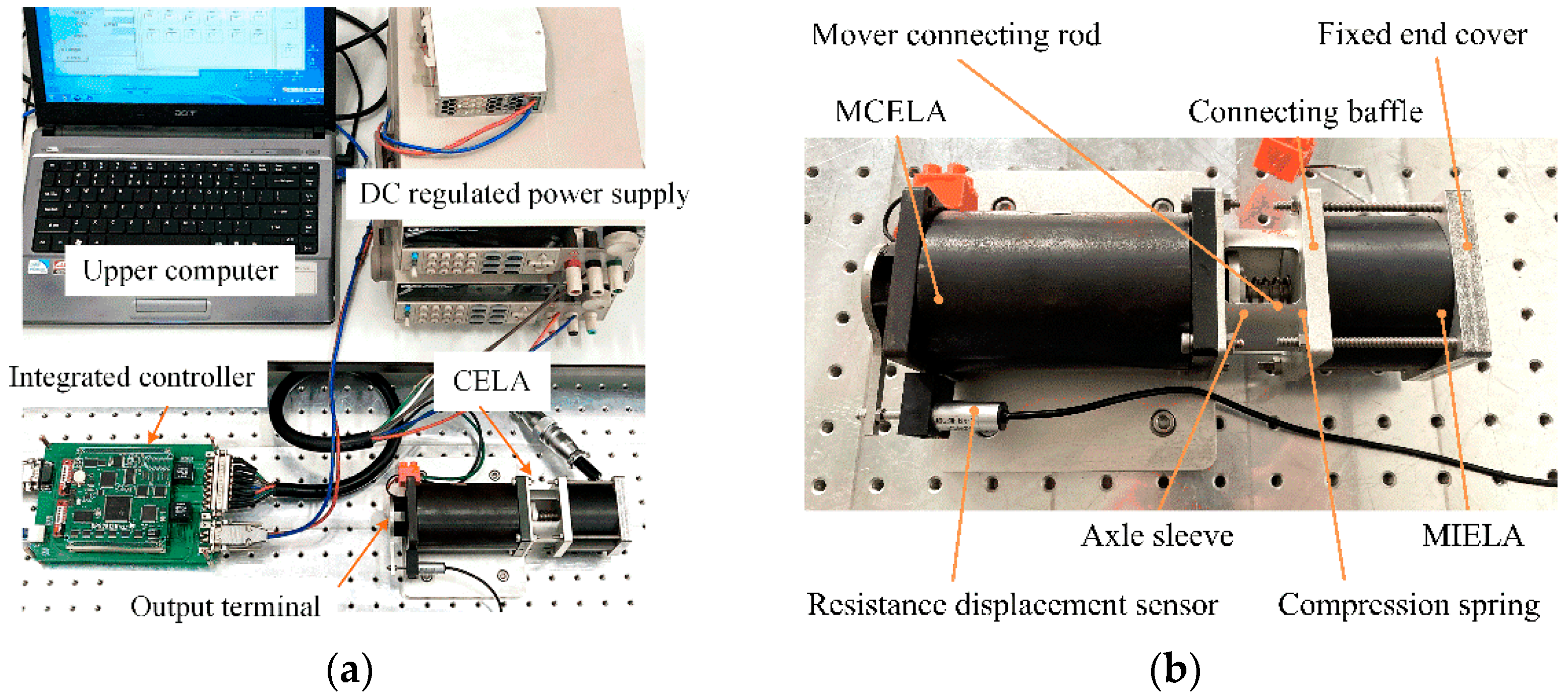 DC regulated power supply

Upper computer

Integrated controller

CELA

Output terminal

(a)

Mover connecting rod

Fixed end cover

MCELA

Connecting baffle

Axle sleeve

MIELA

Resistance displacement sensor

Compression spring

(b)