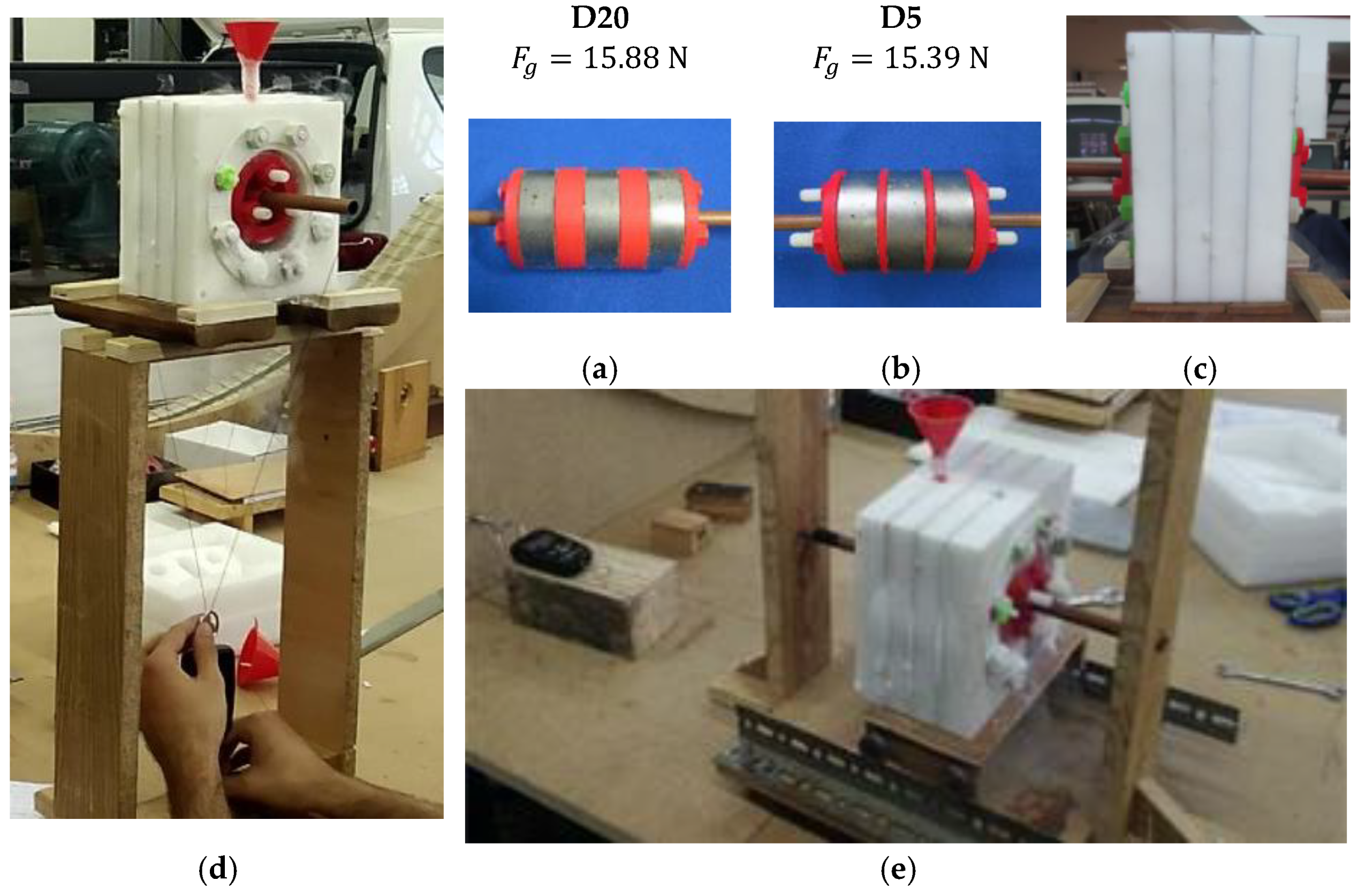 D20
$F_g = 15.88$ N

D5
$F_g = 15.39$ N

(a)

(b)

(c)

(d)

(e)