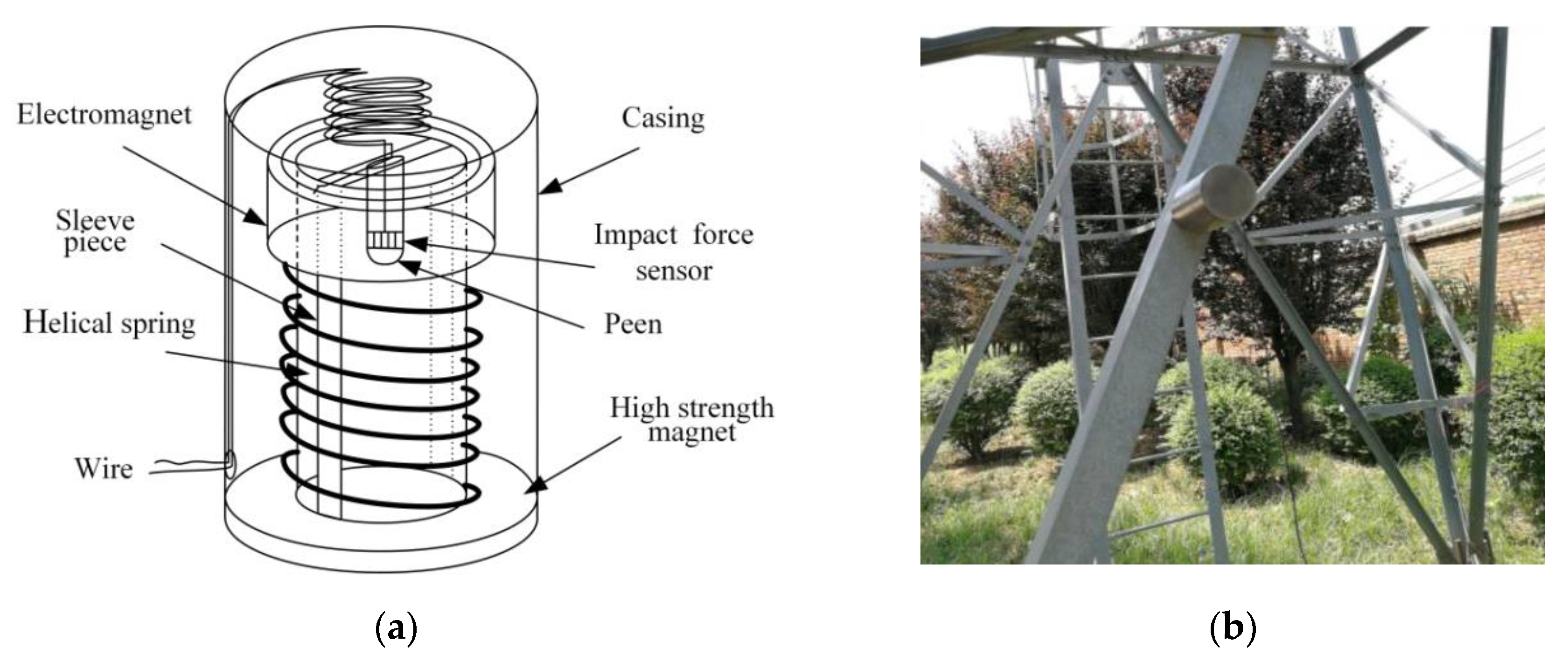 Electromagnet

Casing

Sleeve piece

Impact force sensor

Helical spring

Peen

High strength magnet

Wire

(a)

(b)