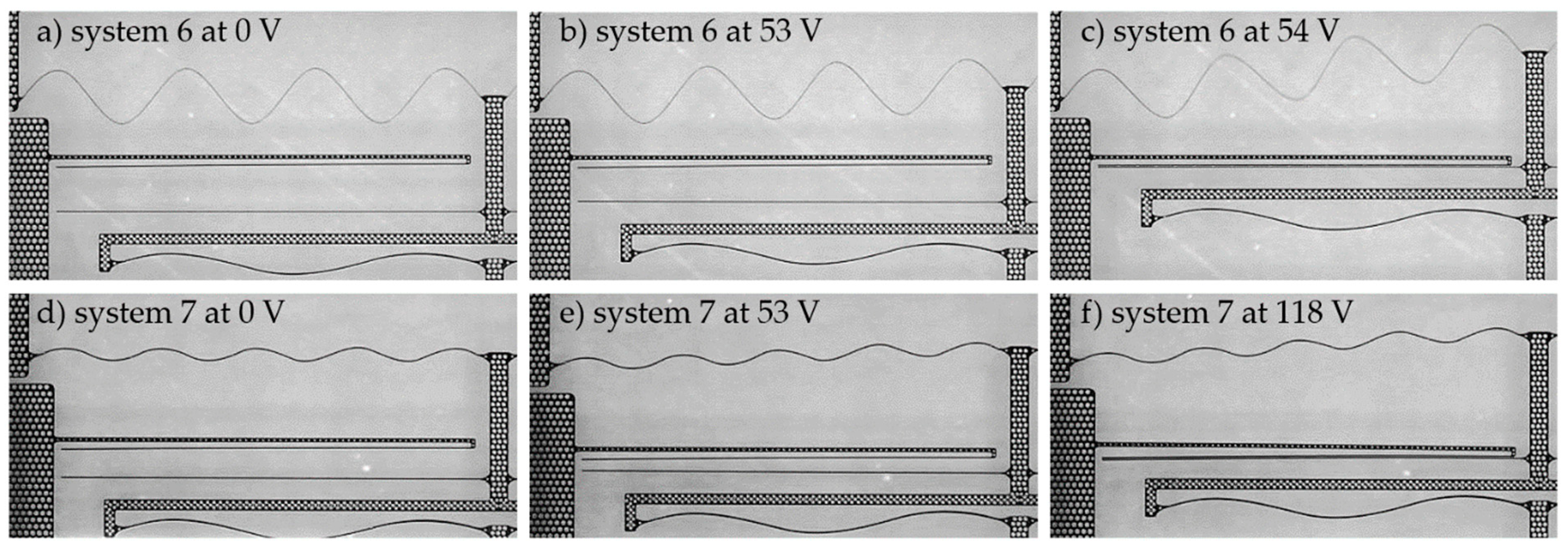 a) system 6 at 0 V

b) system 6 at 53 V

c) system 6 at 54 V

d) system 7 at 0 V

e) system 7 at 53 V

f) system 7 at 118 V