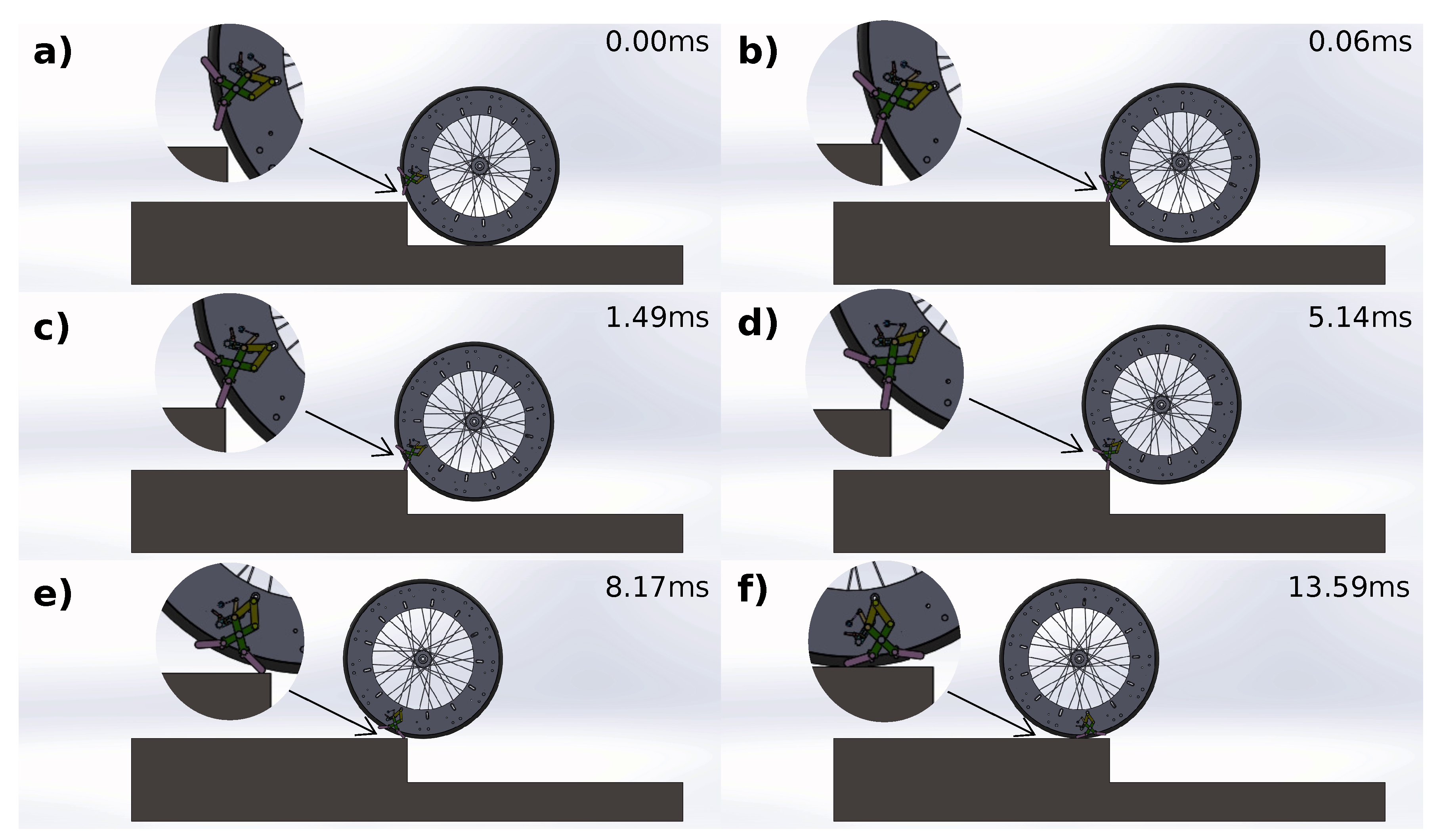 a)

0.00ms

b)

0.06ms

c)

1.49ms

d)

5.14ms

e)

8.17ms

f)

13.59ms