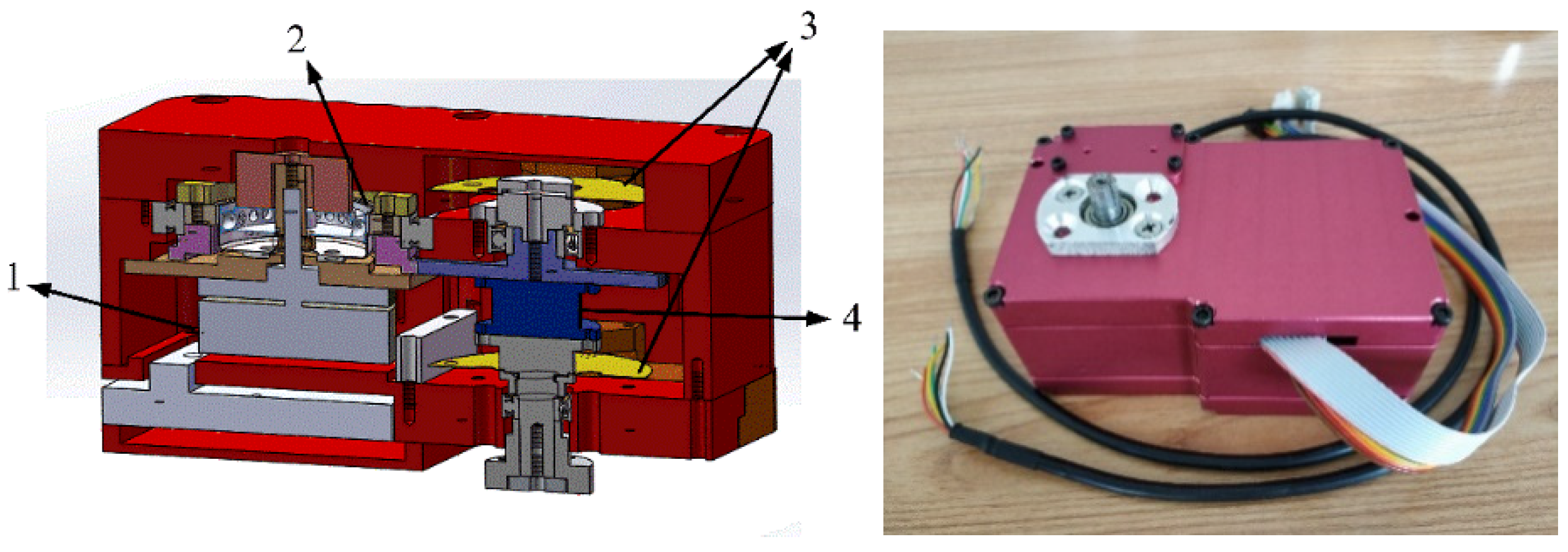 2
3
1
4