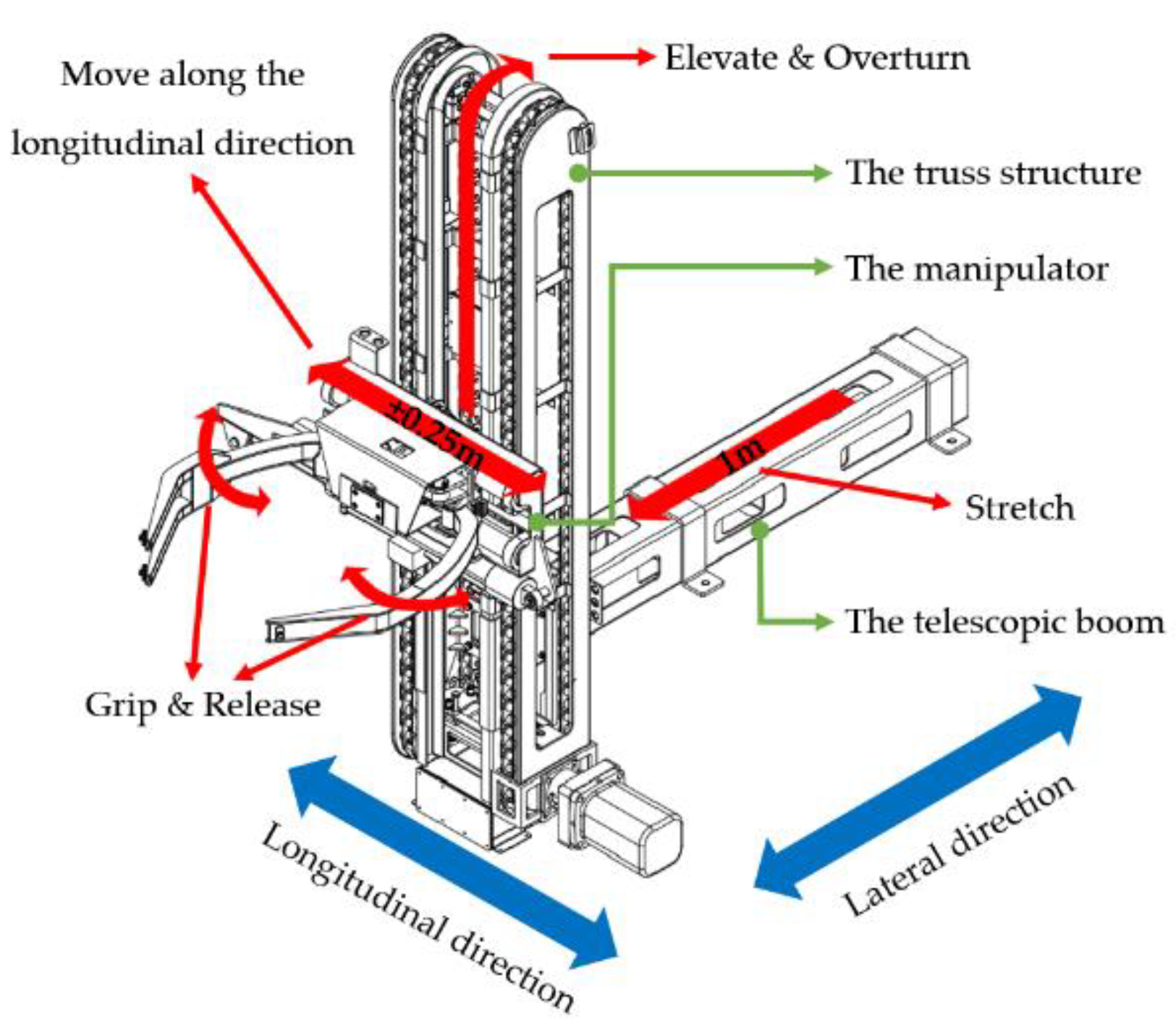 Move along the longitudinal direction

Elevate & Overturn

The truss structure

The manipulator

±0.25m

1m

Stretch

The telescopic boom

Grip & Release

Longitudinal direction

Lateral direction