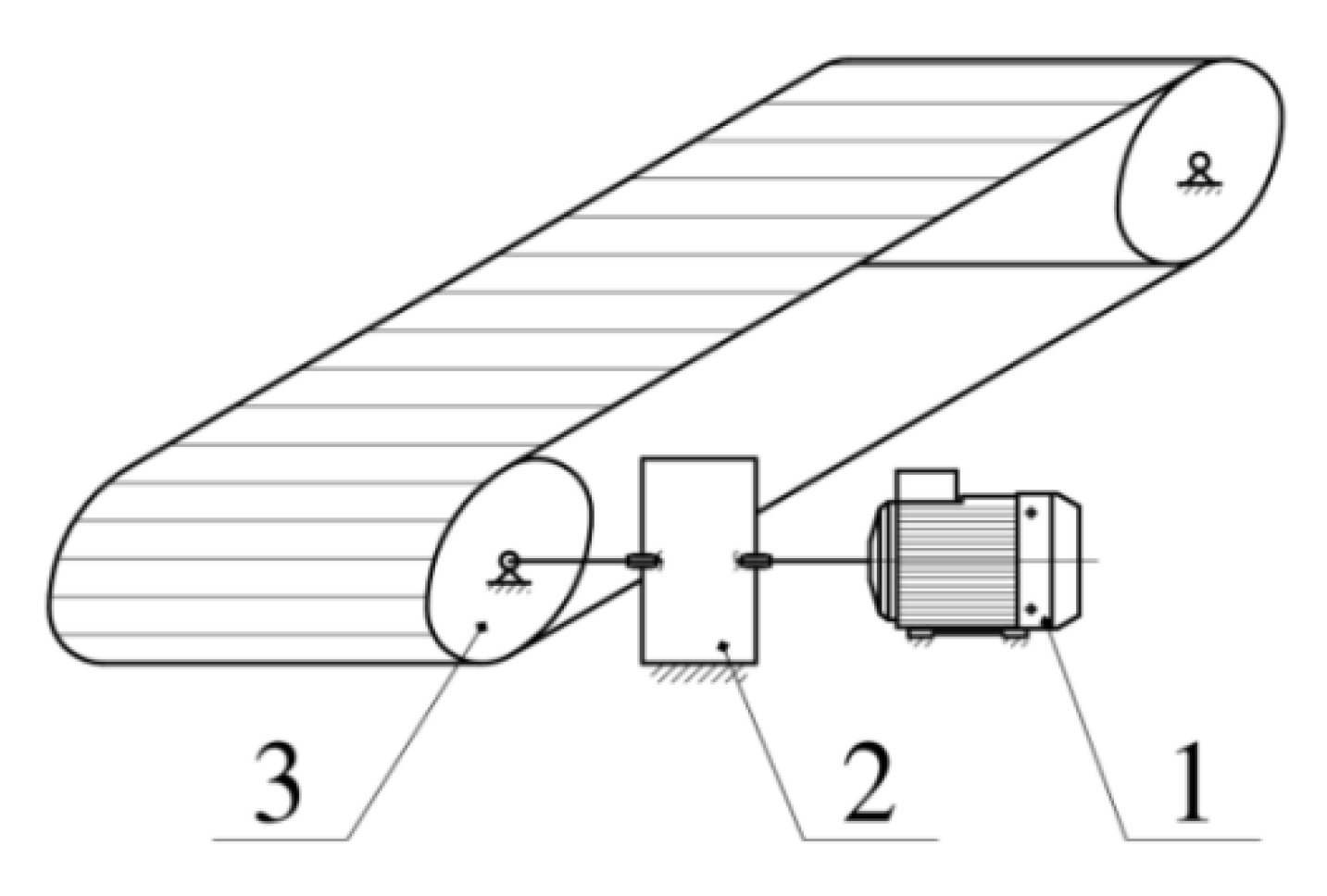 3 2 1