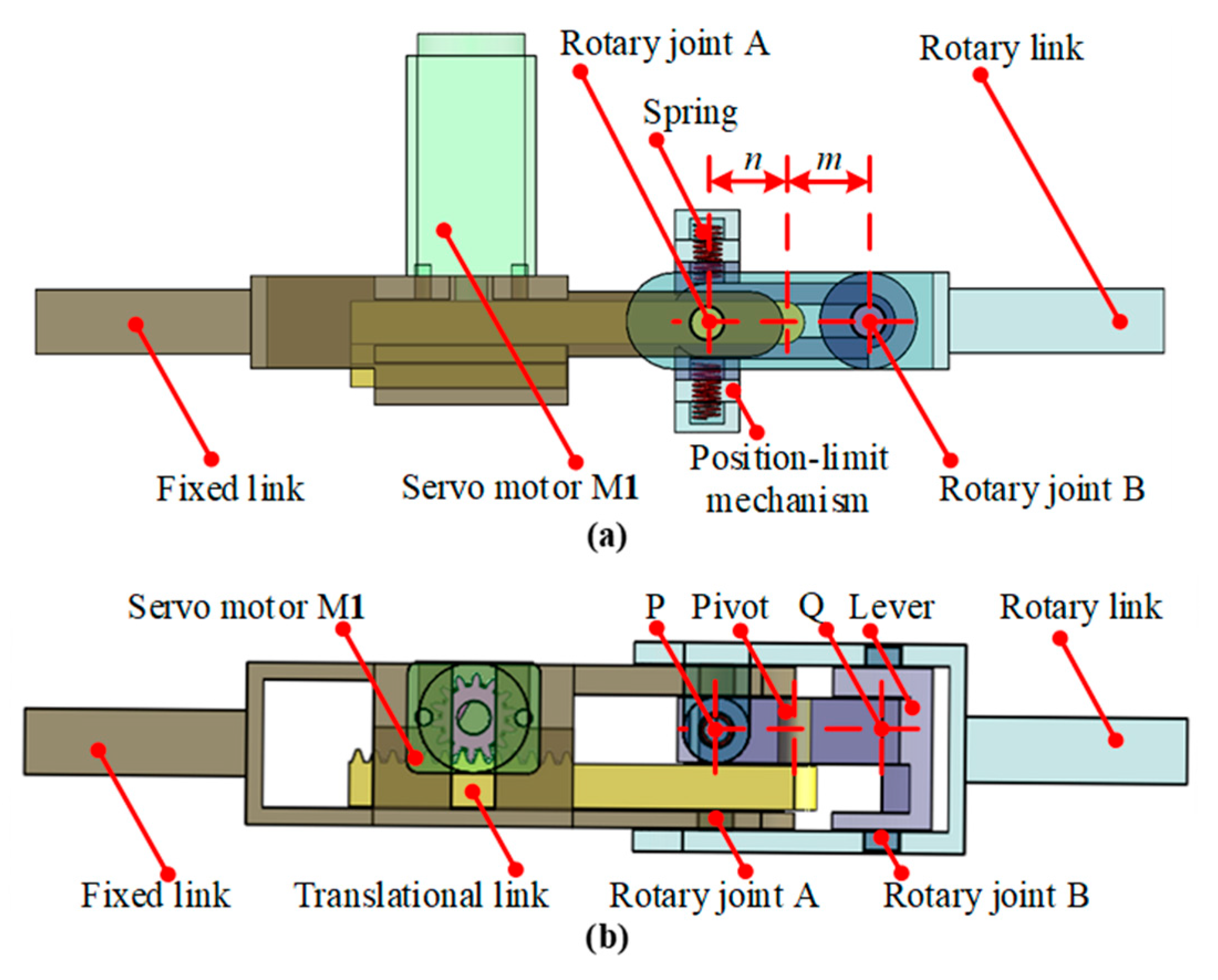 Rotary joint A
Rotary link
Spring
$n$
$m$
Fixed link
Servo motor M1
Position-limit mechanism
Rotary joint B
(a)

Servo motor M1
P
Pivot
Q
Lever
Rotary link
Fixed link
Translational link
Rotary joint A
Rotary joint B
(b)