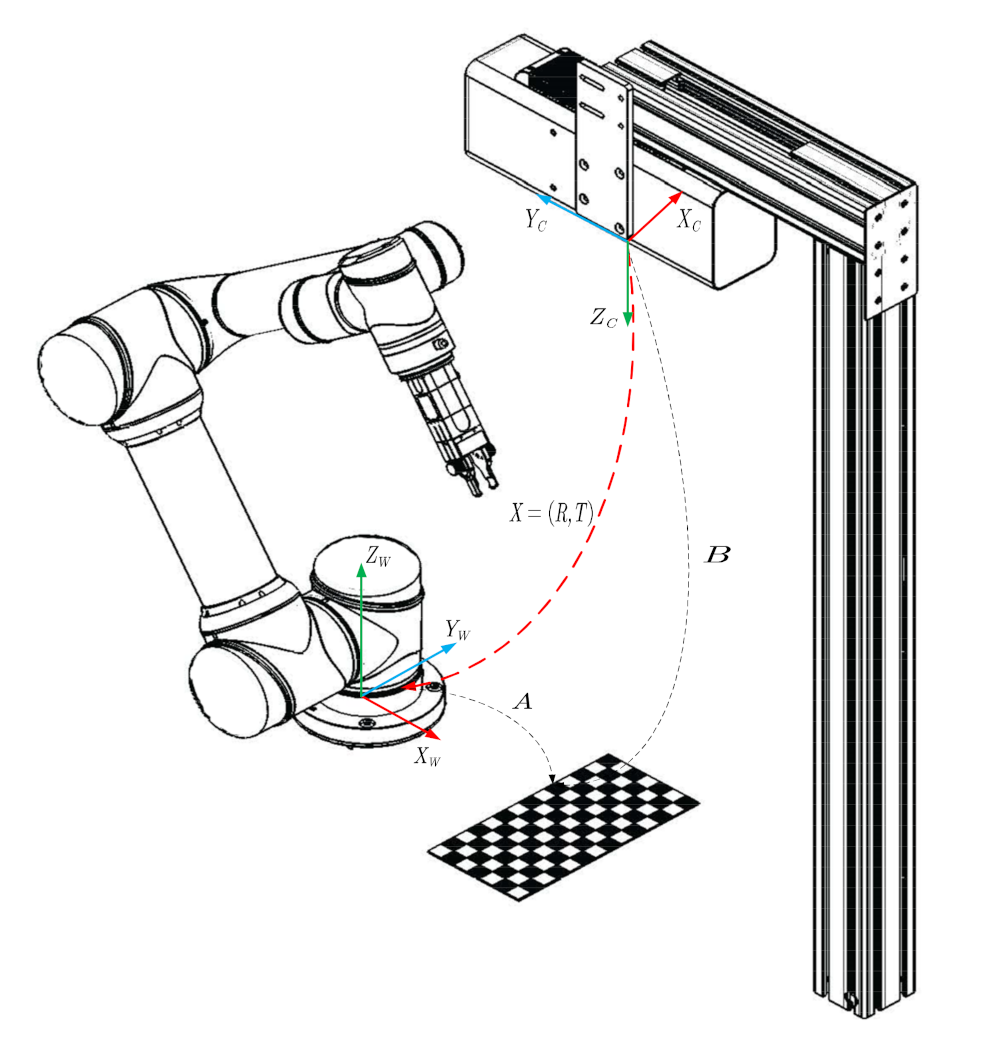 $Y_C$

$X_C$

$Z_C$

$X=(R,T)$

$B$

$Z_W$

$Y_W$

$A$

$X_W$