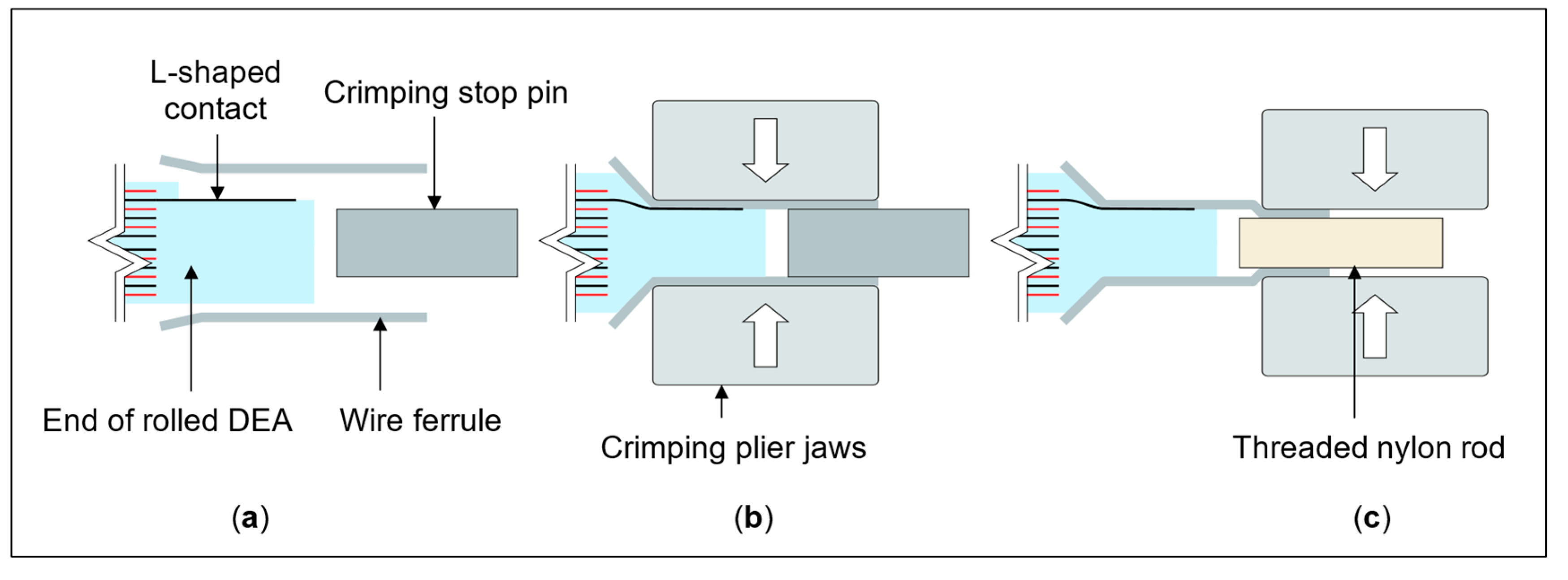 L-shaped contact

Crimping stop pin

End of rolled DEA

Wire ferrule

(a)

Crimping plier jaws

(b)

Threaded nylon rod

(c)