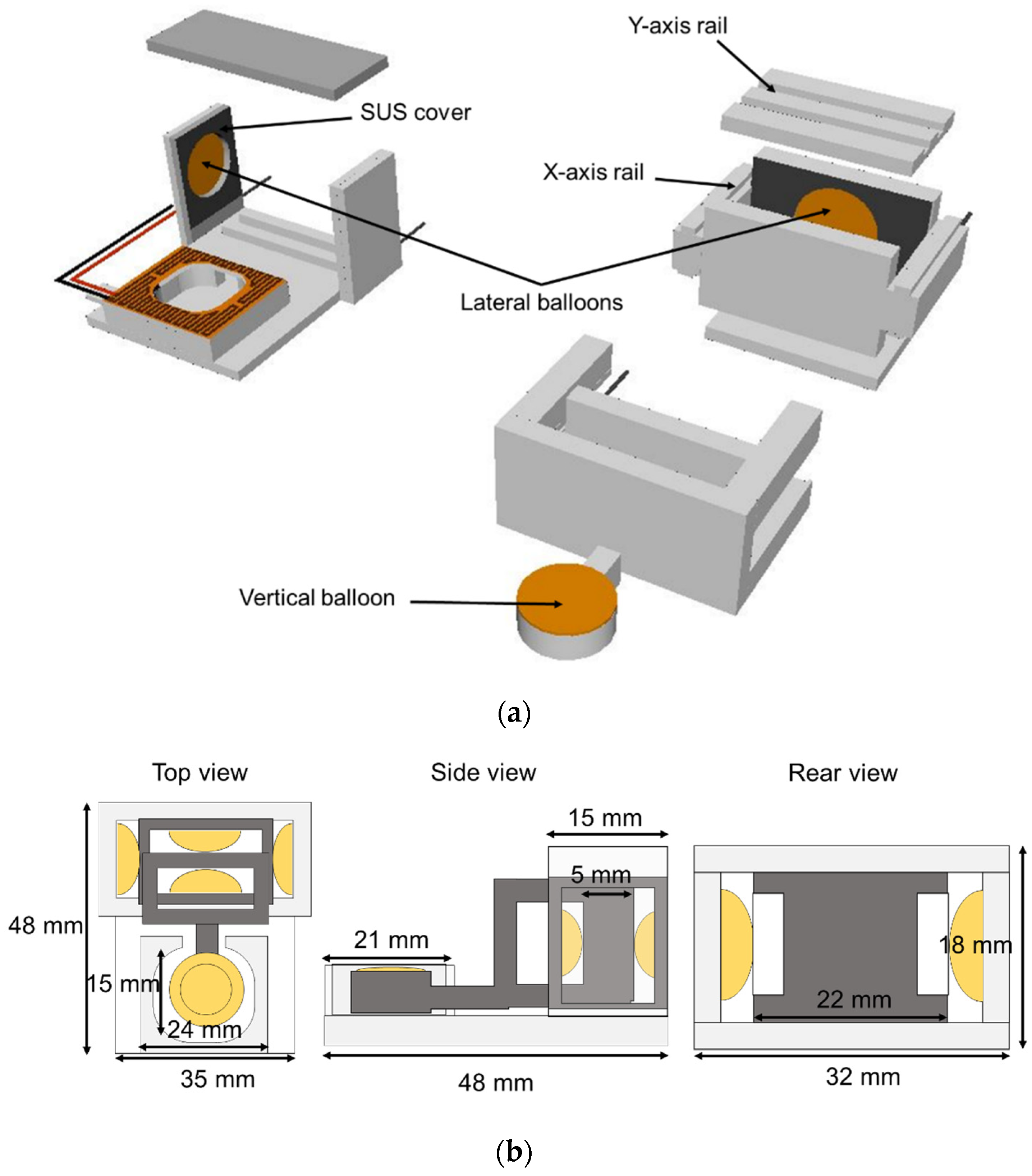 Y-axis rail

SUS cover

X-axis rail

Lateral balloons

Vertical balloon

(a)

Top view

Side view

Rear view

48 mm

15 mm

24 mm

35 mm

15 mm

5 mm

21 mm

48 mm

18 mm

22 mm

32 mm

(b)