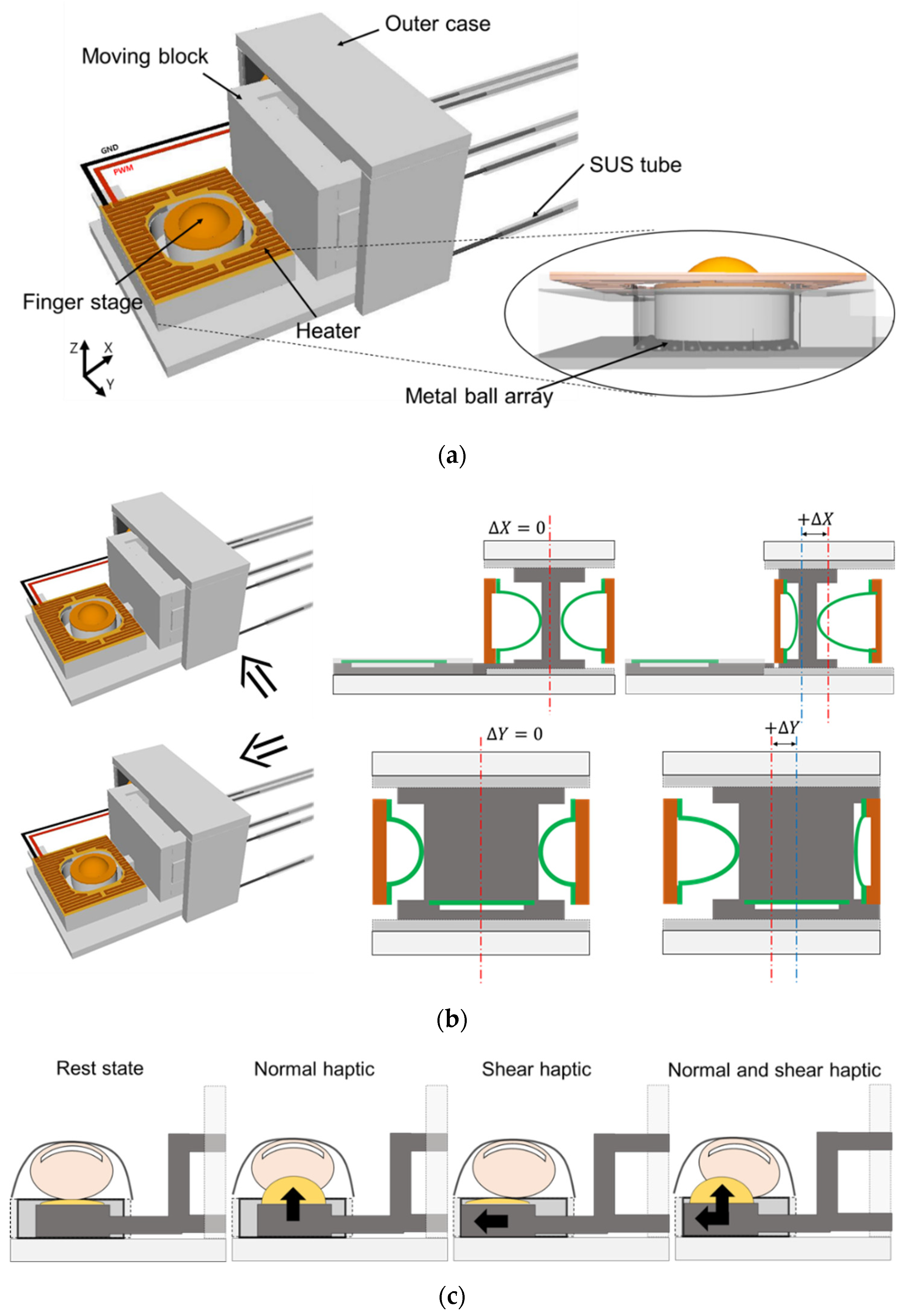 Outer case
Moving block
GND
PWM
SUS tube
Finger stage
Heater
Z
X
Y
Metal ball array

(a)

$\Delta X = 0$
$+\Delta X$
$\Delta Y = 0$
$+\Delta Y$

(b)

Rest state
Normal haptic
Shear haptic
Normal and shear haptic

(c)