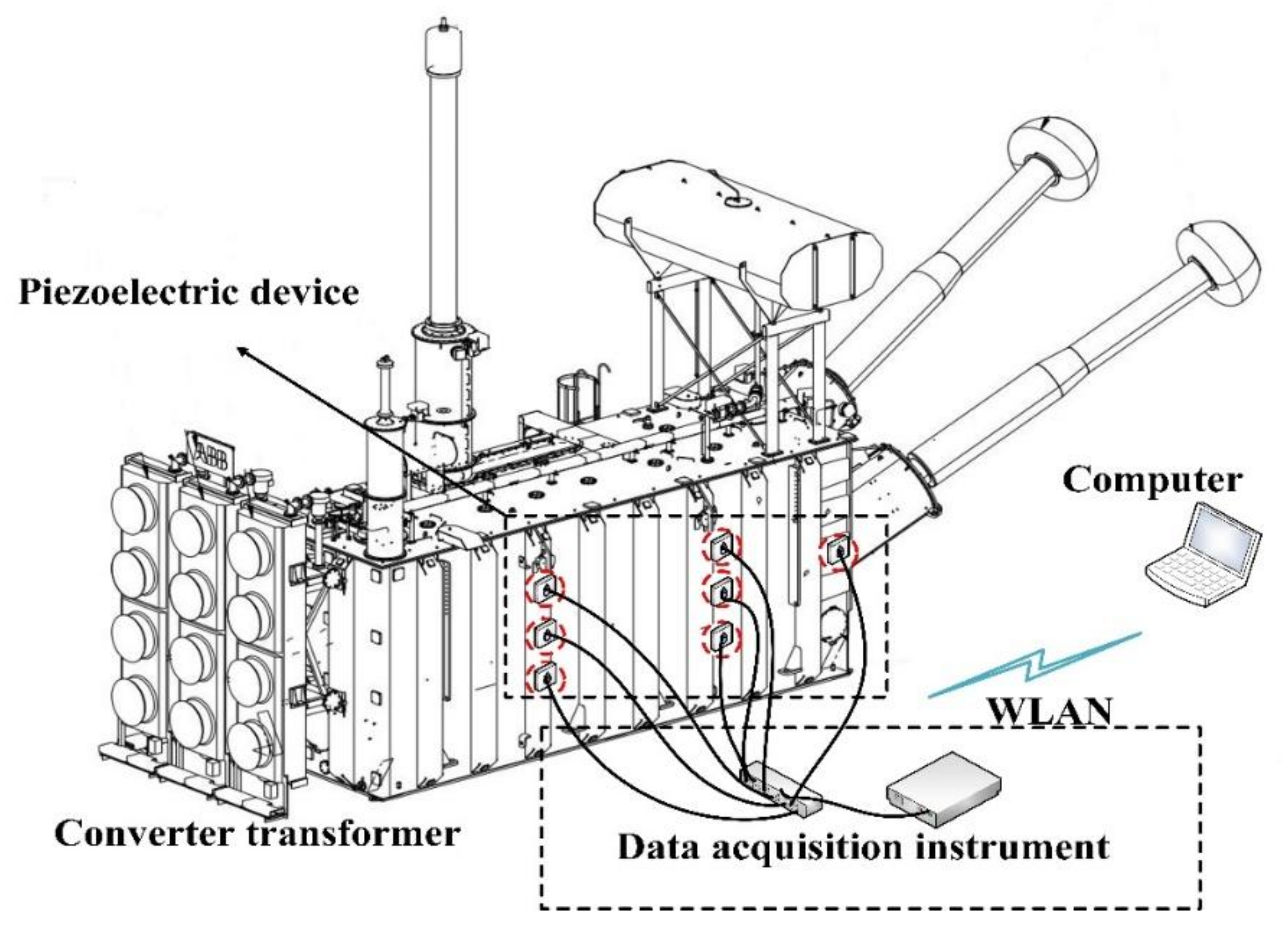 Piezoelectric device

ABB

Computer

WLAN

Converter transformer

Data acquisition instrument