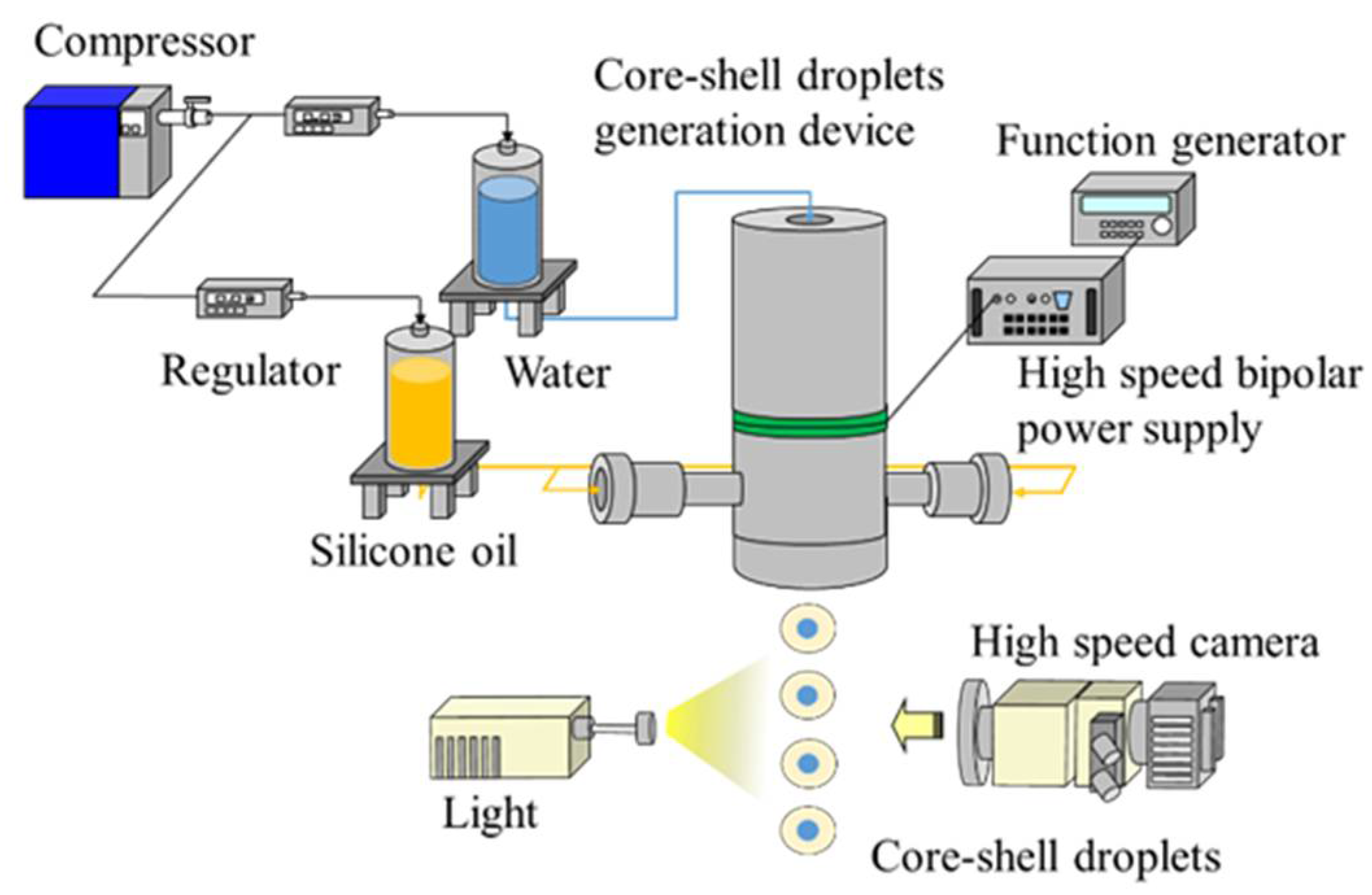 Compressor

Core-shell droplets generation device

Function generator

Regulator

Water

High speed bipolar power supply

Silicone oil

High speed camera

Light

Core-shell droplets