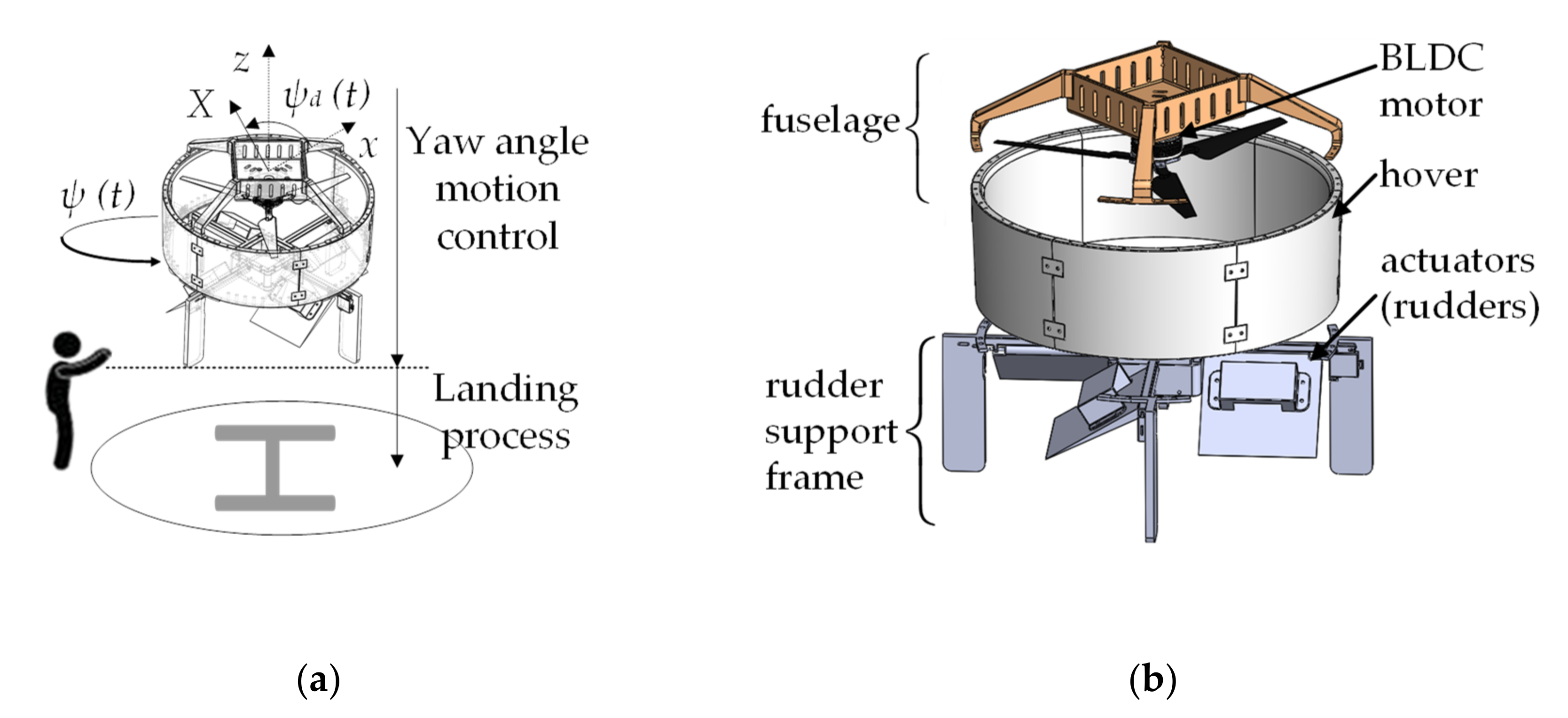 $z$

$X$

$\psi_d(t)$

$x$

$\psi(t)$

Yaw angle motion control

Landing process

(a)

fuselage

BLDC motor

hover

actuators (rudders)

rudder support frame

(b)