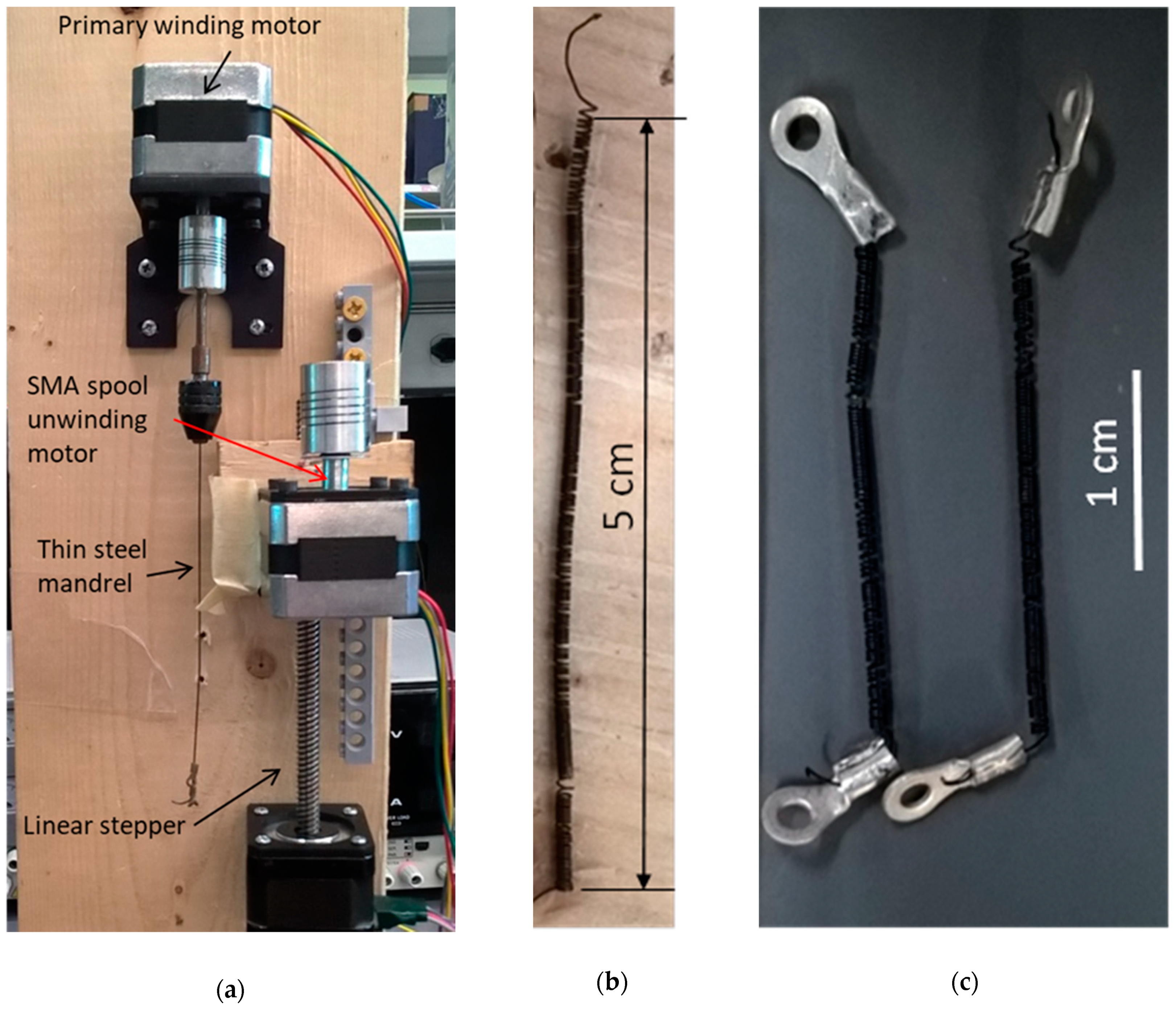 Primary winding motor

SMA spool unwinding motor

Thin steel mandrel

Linear stepper

5 cm

1 cm

(a)

(b)

(c)