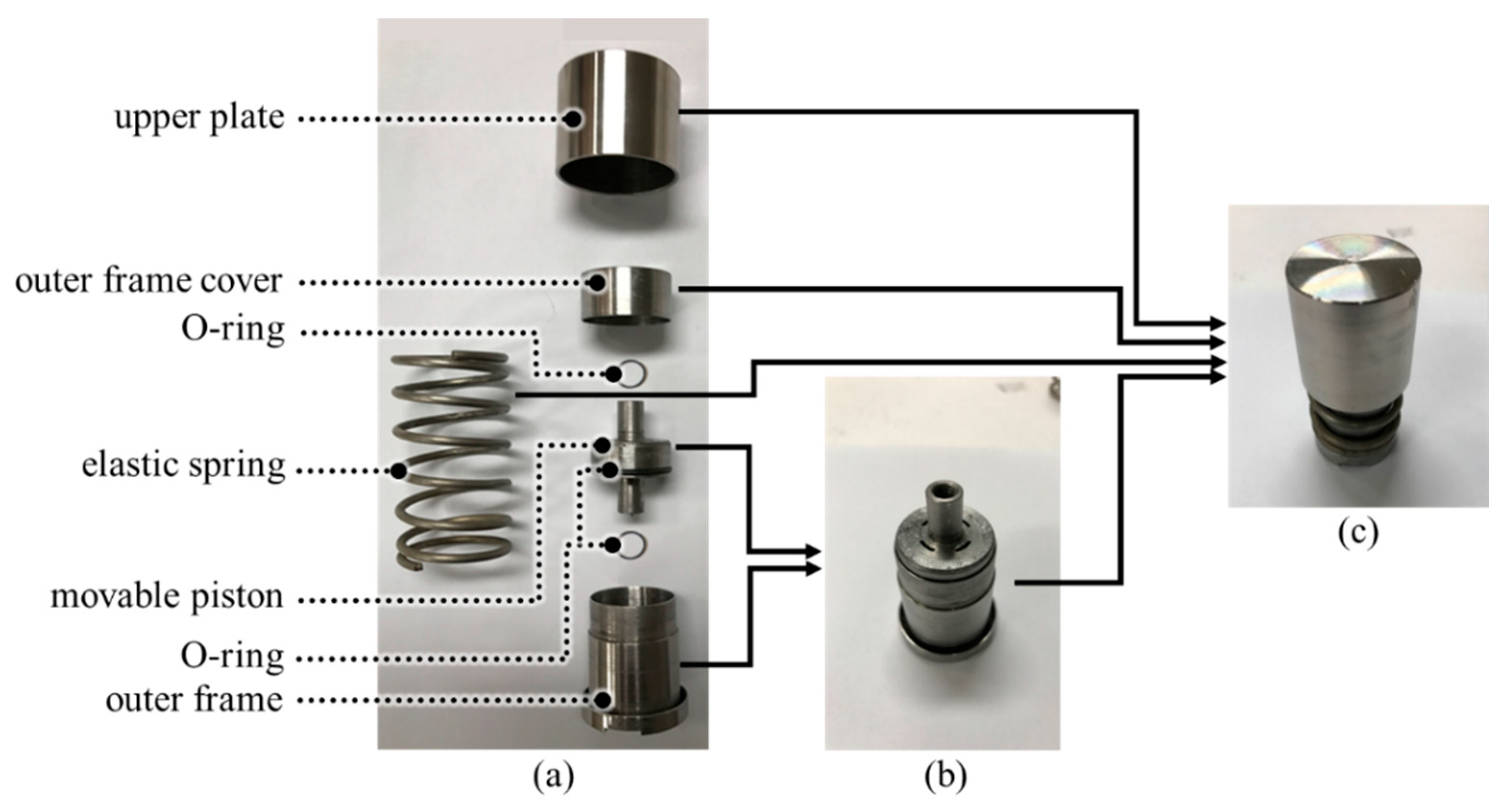 upper plate
outer frame cover
O-ring
elastic spring
movable piston
O-ring
outer frame
(a)
(b)
(c)