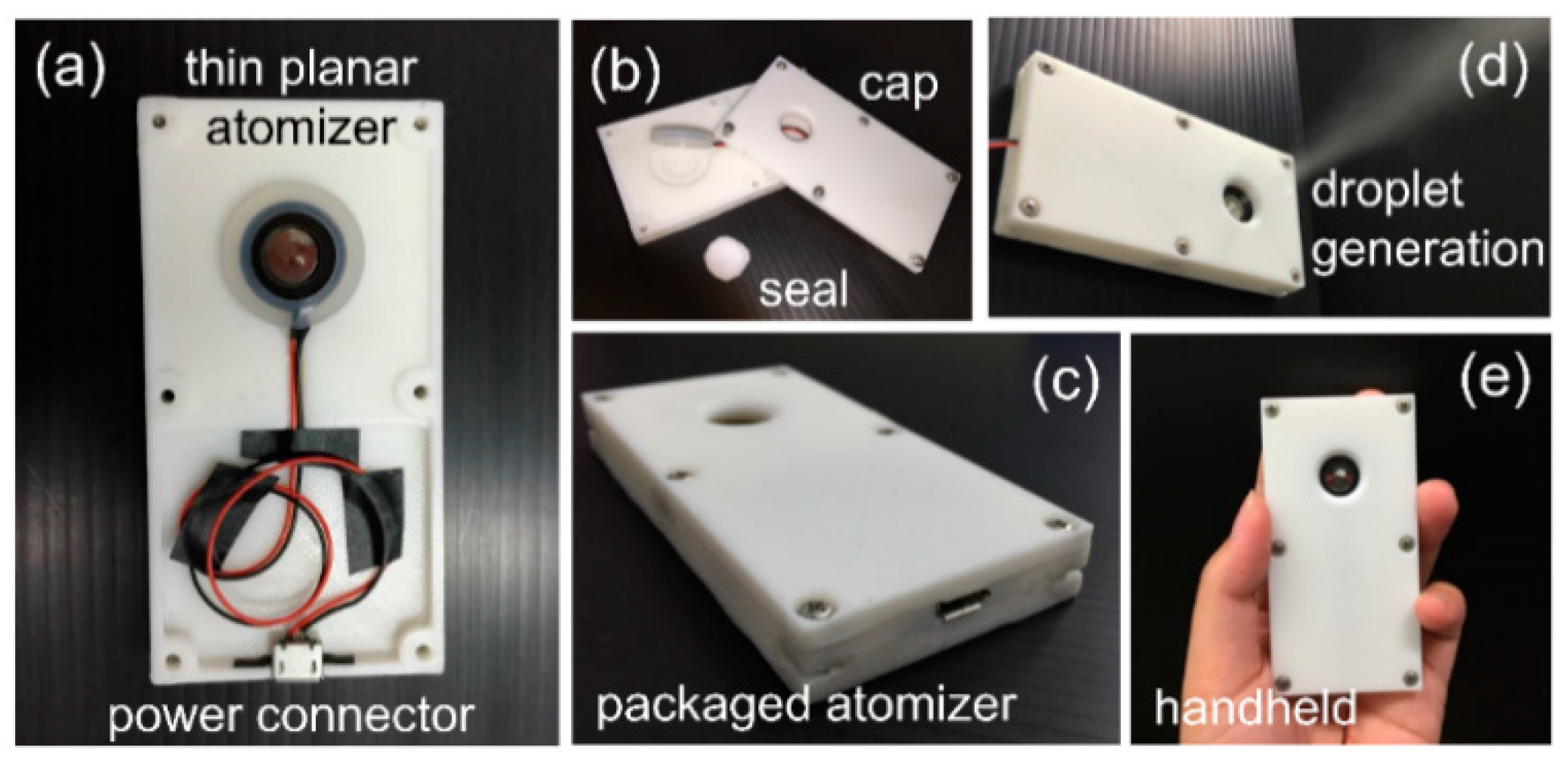 (a) thin planar atomizer

power connector

(b) cap

seal

(d)

droplet generation

(c)

packaged atomizer

(e)

handheld