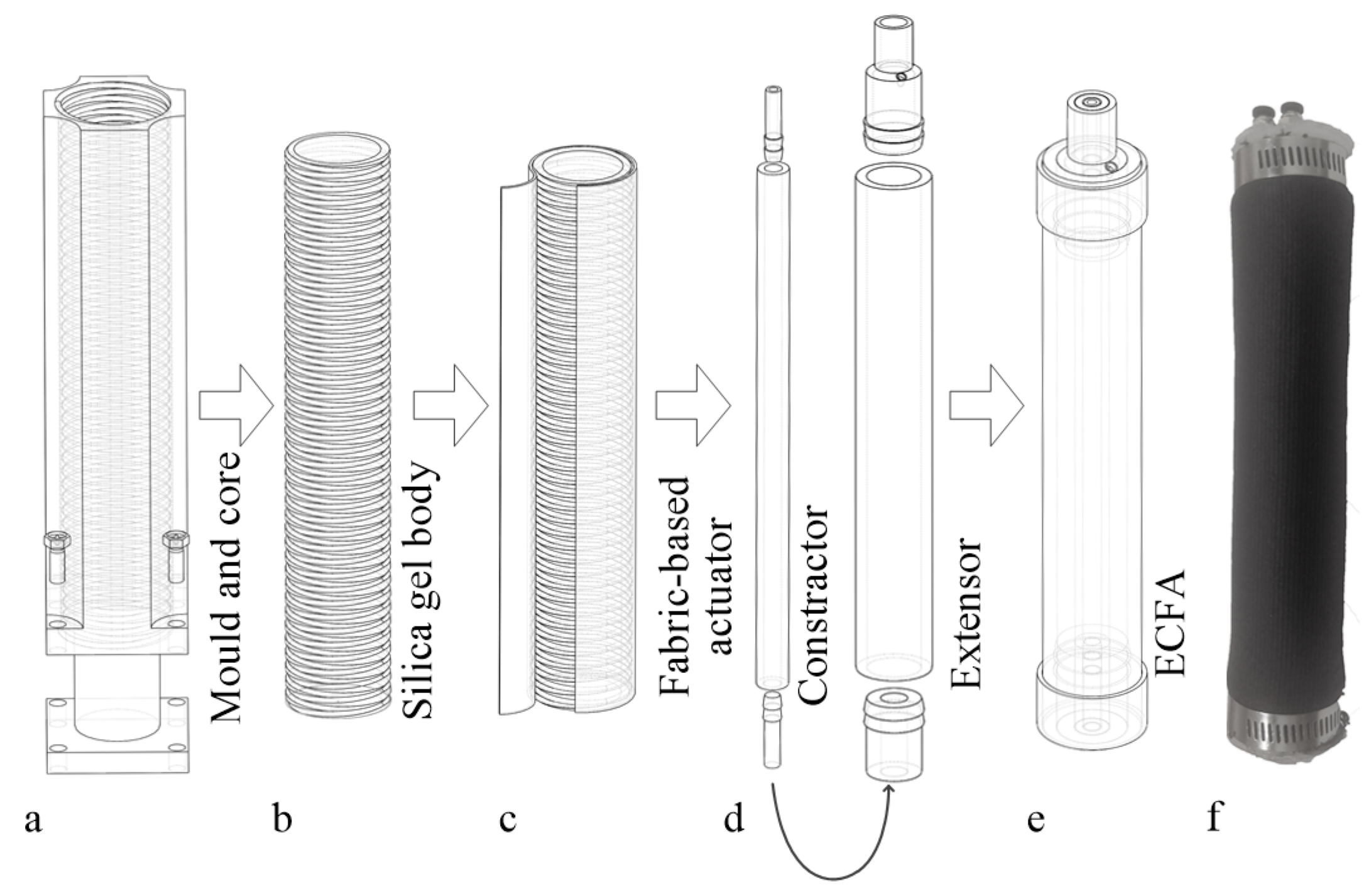 Mould and core

Silica gel body

Fabric-based actuator

Constractor

Extensor

ECFA

a

b

c

d

e

f