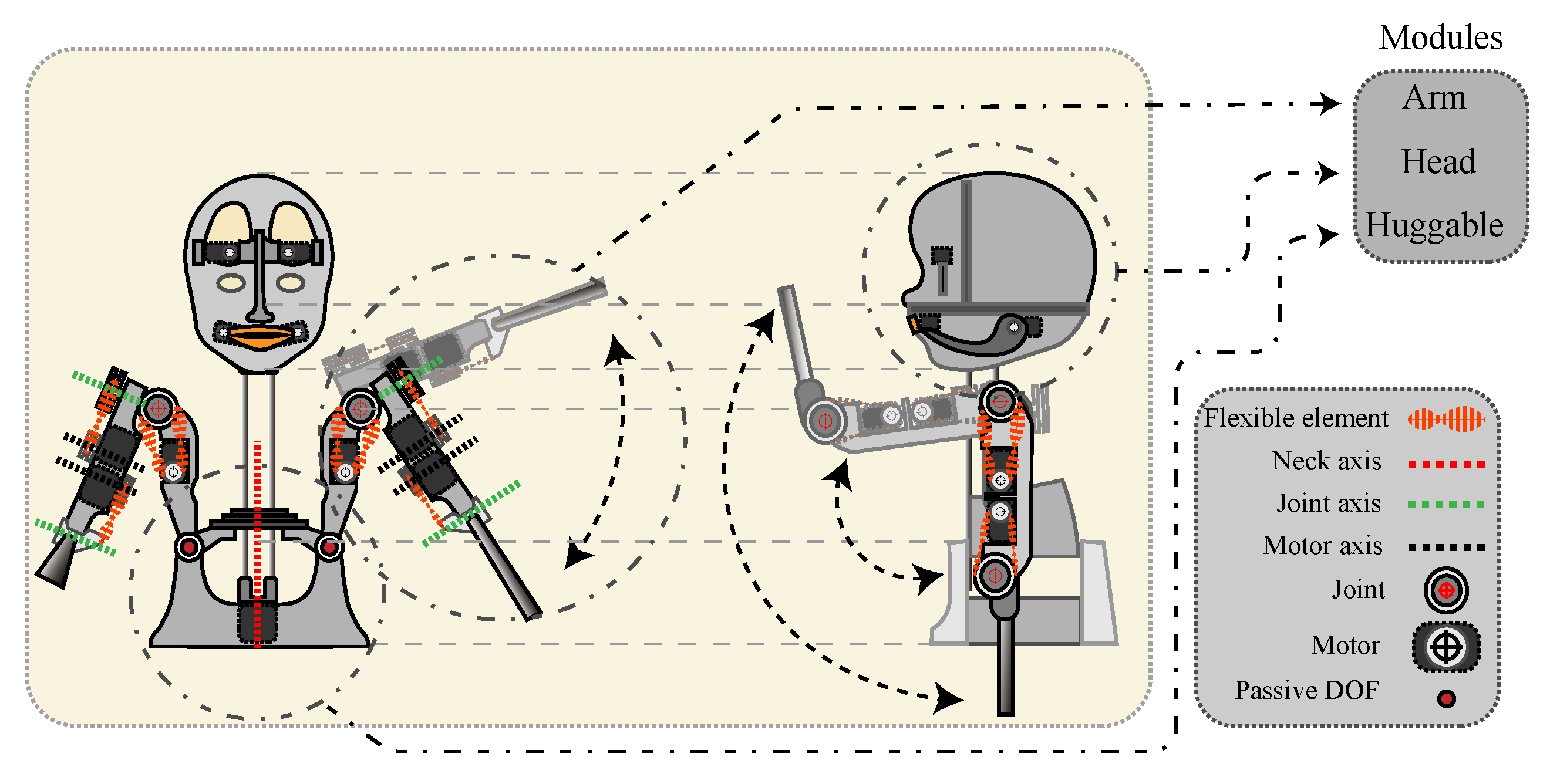 Modules

Arm

Head

Huggable

Flexible element

Neck axis

Joint axis

Motor axis

Joint

Motor

Passive DOF