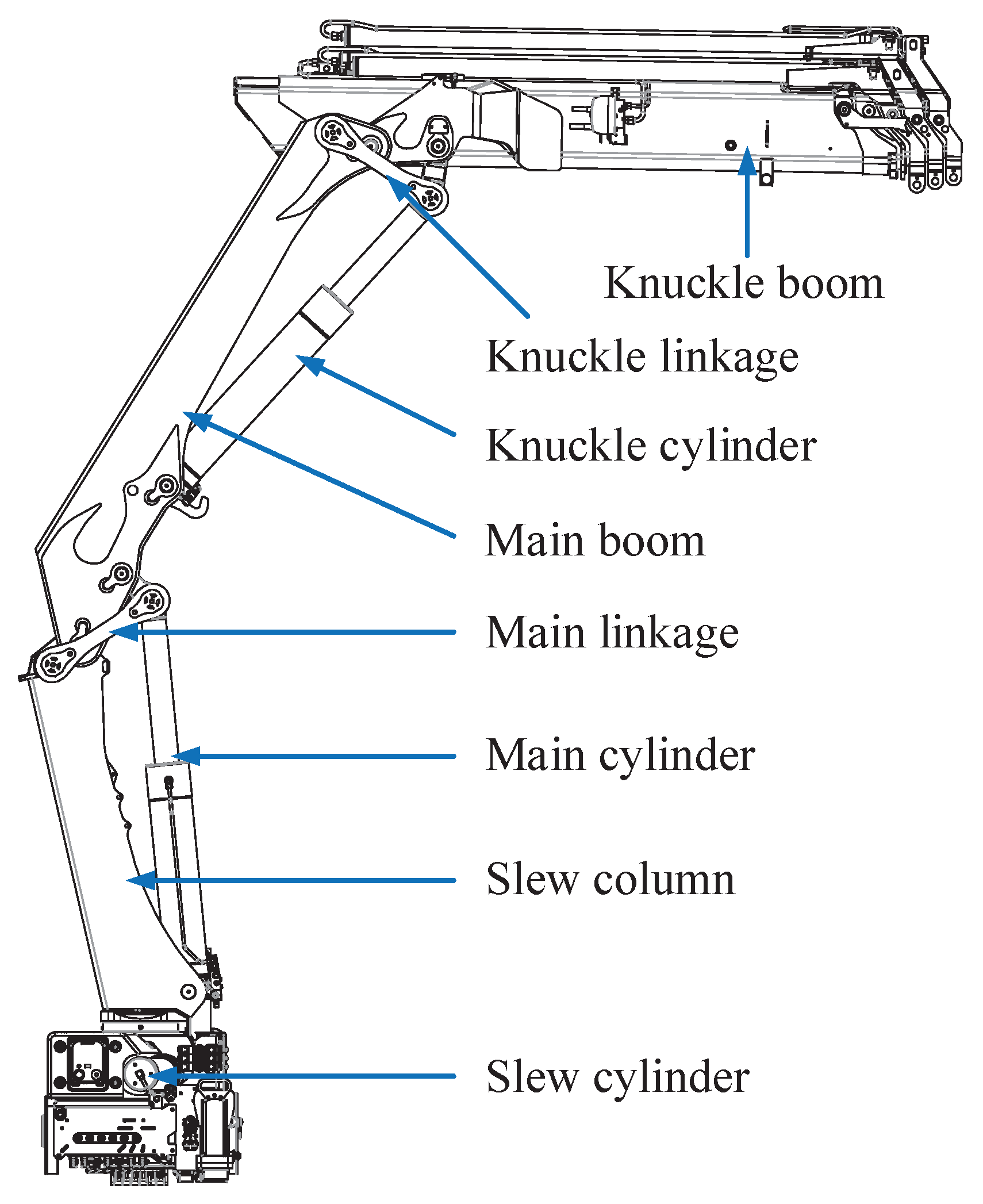 Knuckle boom

Knuckle linkage

Knuckle cylinder

Main boom

Main linkage

Main cylinder

Slew column

Slew cylinder