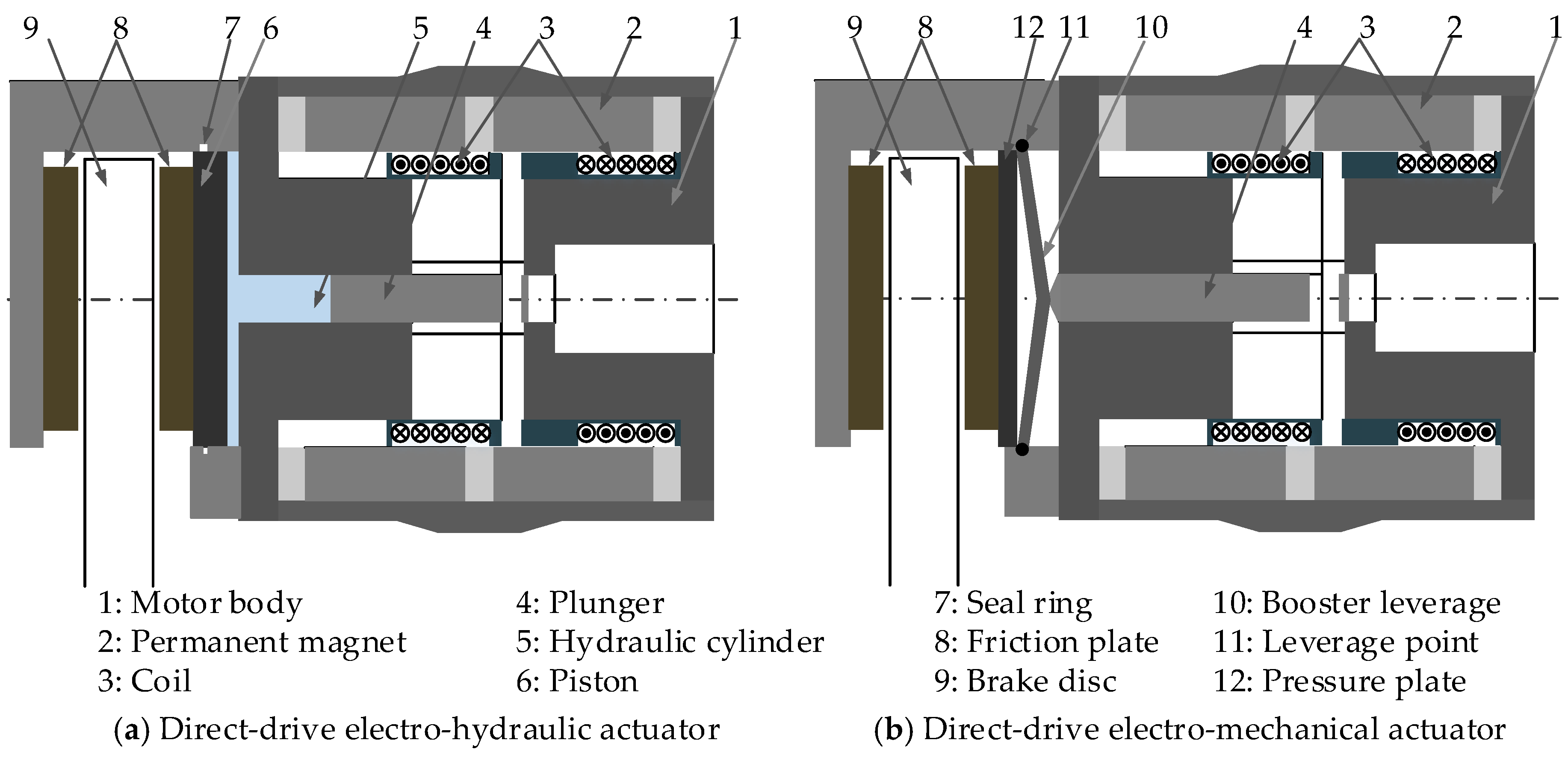 9 8 7 6 5 4 3 2 1

9 8 12 11 10 4 3 2 1

1: Motor body
2: Permanent magnet
3: Coil

4: Plunger
5: Hydraulic cylinder
6: Piston

7: Seal ring
8: Friction plate
9: Brake disc

10: Booster leverage
11: Leverage point
12: Pressure plate

(a) Direct-drive electro-hydraulic actuator

(b) Direct-drive electro-mechanical actuator