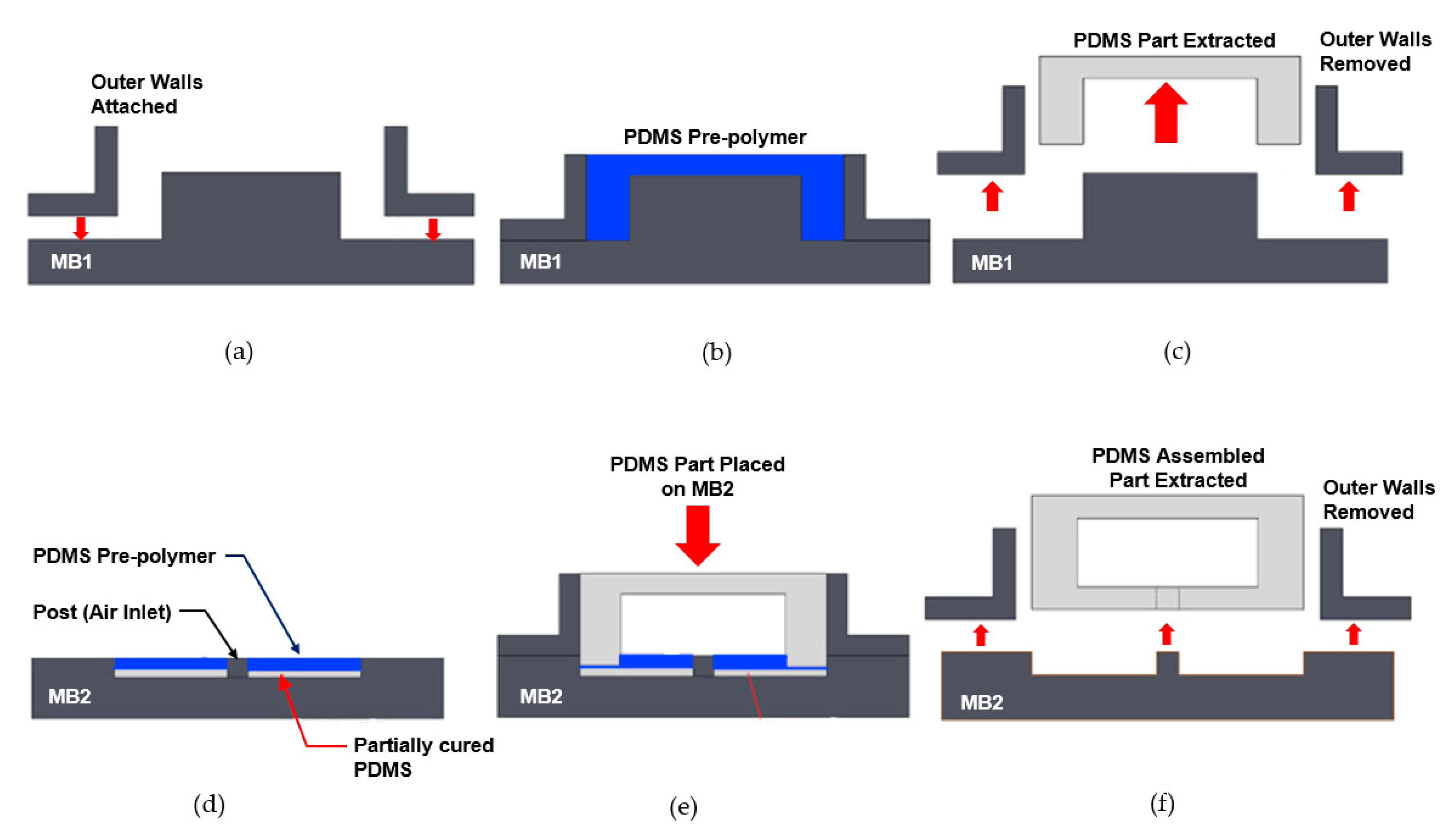 Outer Walls Attached

MB1

(a)

PDMS Pre-polymer

MB1

(b)

PDMS Part Extracted

Outer Walls Removed

MB1

(c)

PDMS Pre-polymer

Post (Air Inlet)

MB2

Partially cured PDMS

(d)

PDMS Part Placed on MB2

MB2

(e)

PDMS Assembled Part Extracted

Outer Walls Removed

MB2

(f)