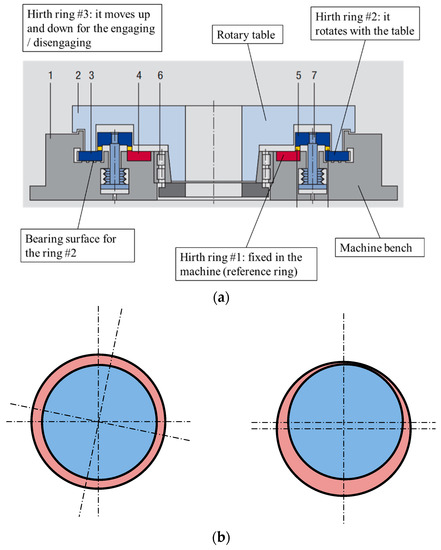 Hirth ring #3: it moves up and down for the engaging / disengaging

Rotary table

Hirth ring #2: it rotates with the table

1 2 3 4 6 5 7

Bearing surface for the ring #2

Hirth ring #1: fixed in the machine (reference ring)

Machine bench

(a)

(b)