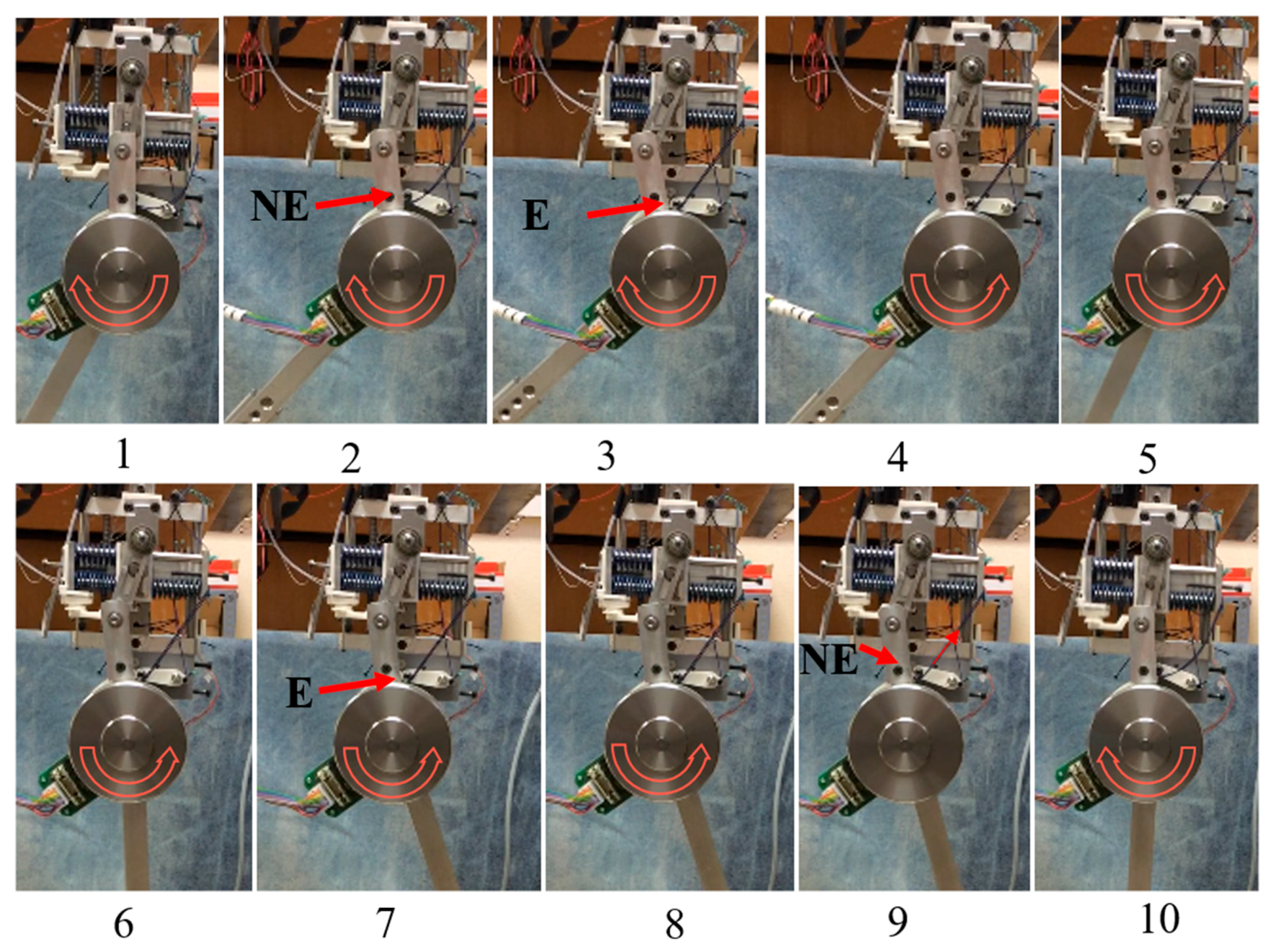 NE

E

1 2 3 4 5

E

NE

6 7 8 9 10