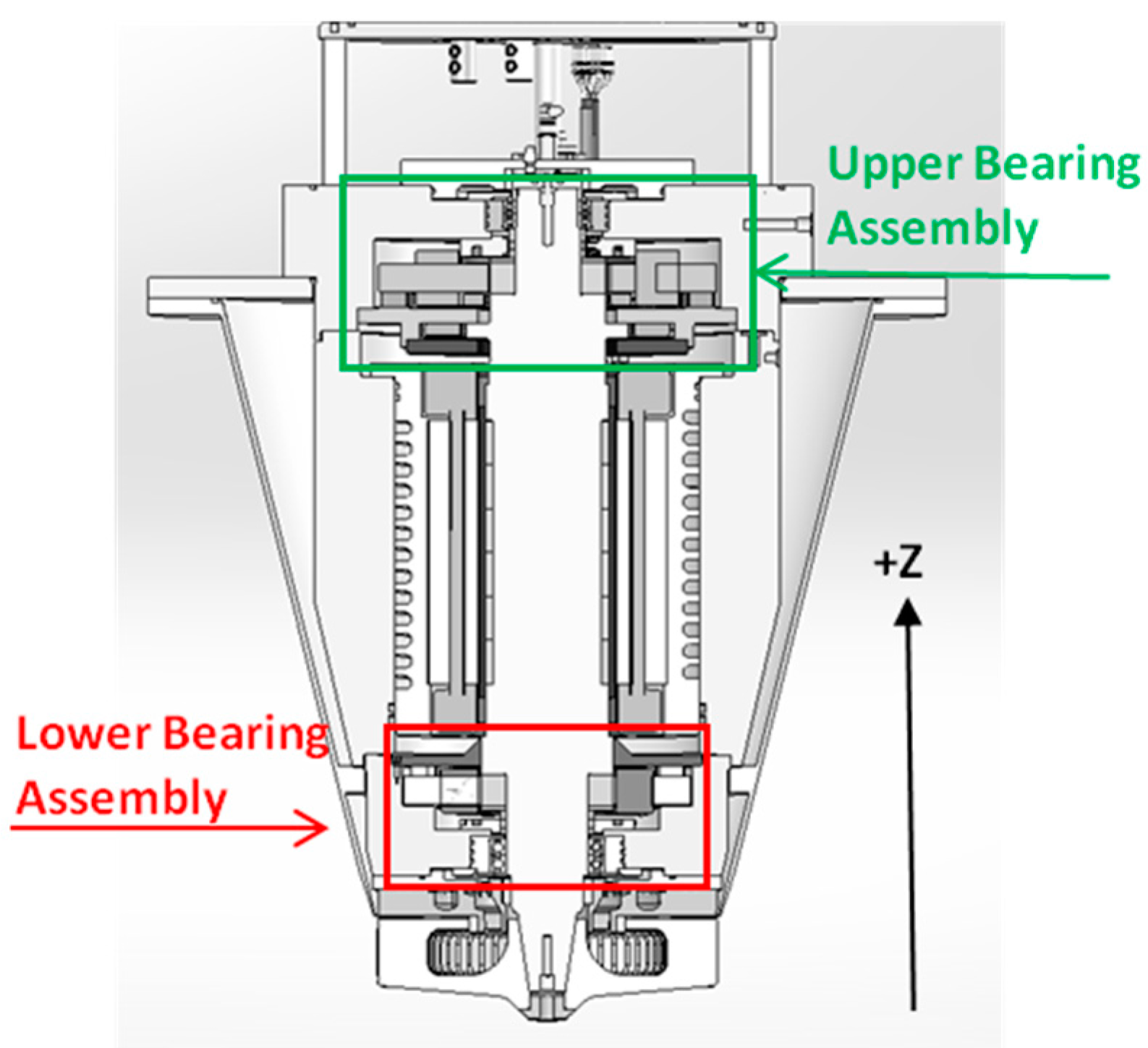 Upper Bearing Assembly

+Z

Lower Bearing Assembly