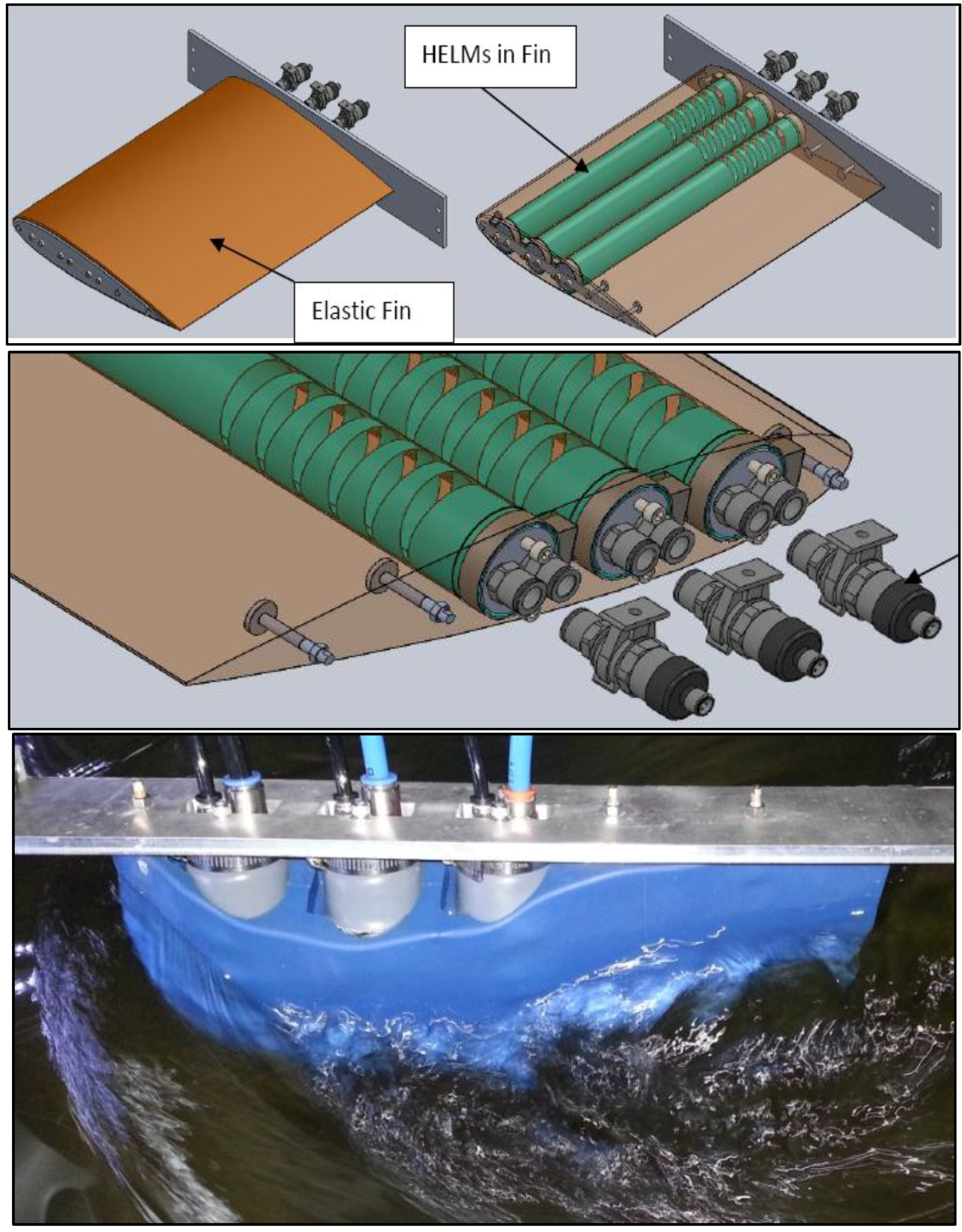 HELMs in Fin

Elastic Fin