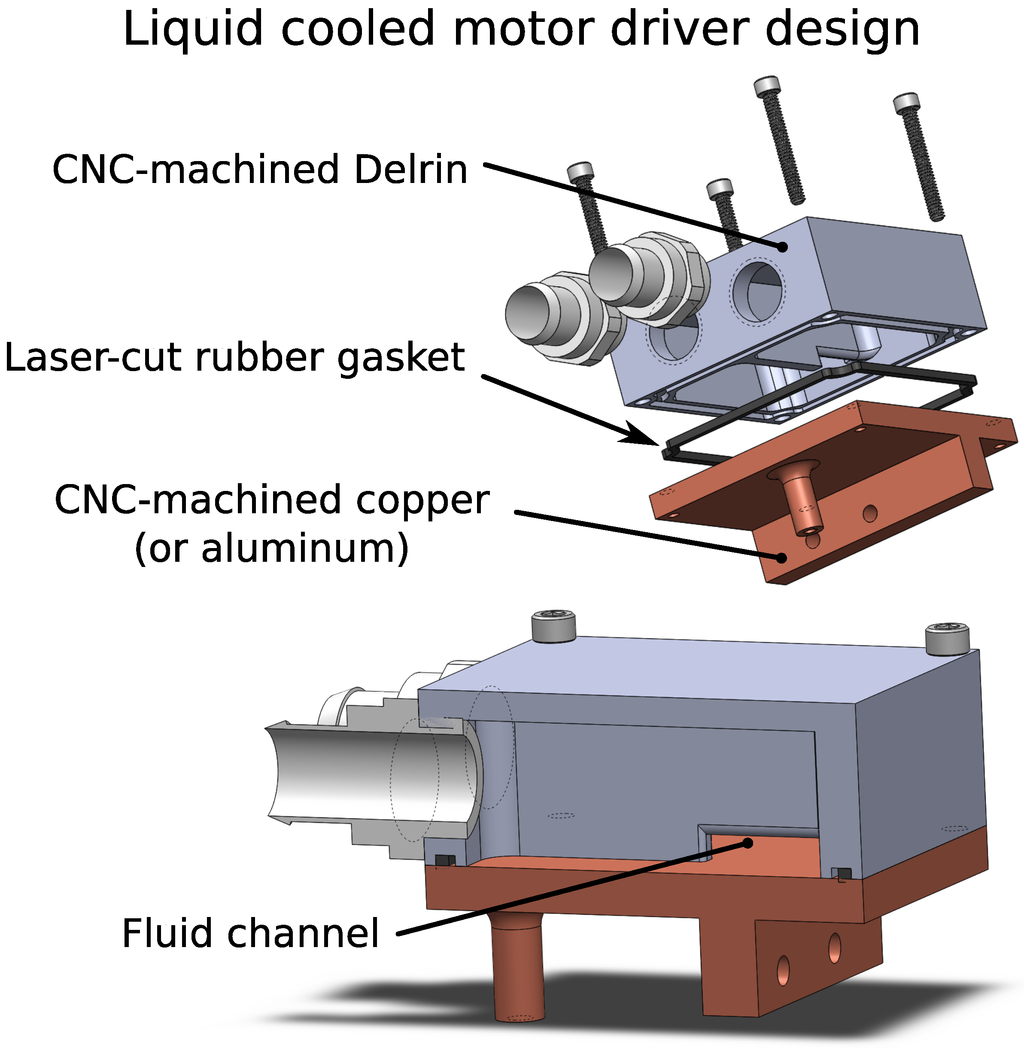 Liquid cooled motor driver design

CNC-machined Delrin

Laser-cut rubber gasket

CNC-machined copper (or aluminum)

Fluid channel