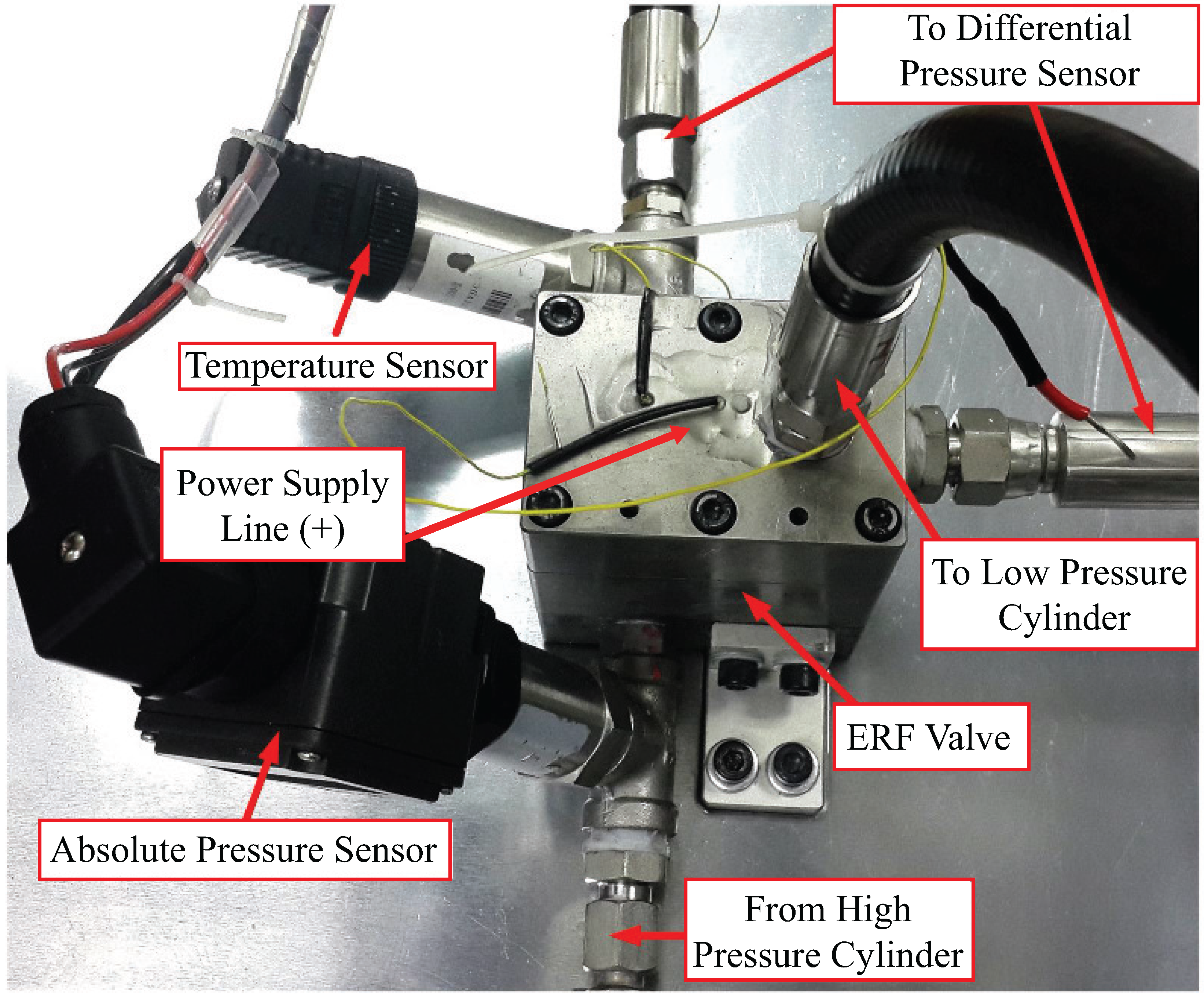 To Differential Pressure Sensor

Temperature Sensor

Power Supply Line (+)

To Low Pressure Cylinder

ERF Valve

Absolute Pressure Sensor

From High Pressure Cylinder