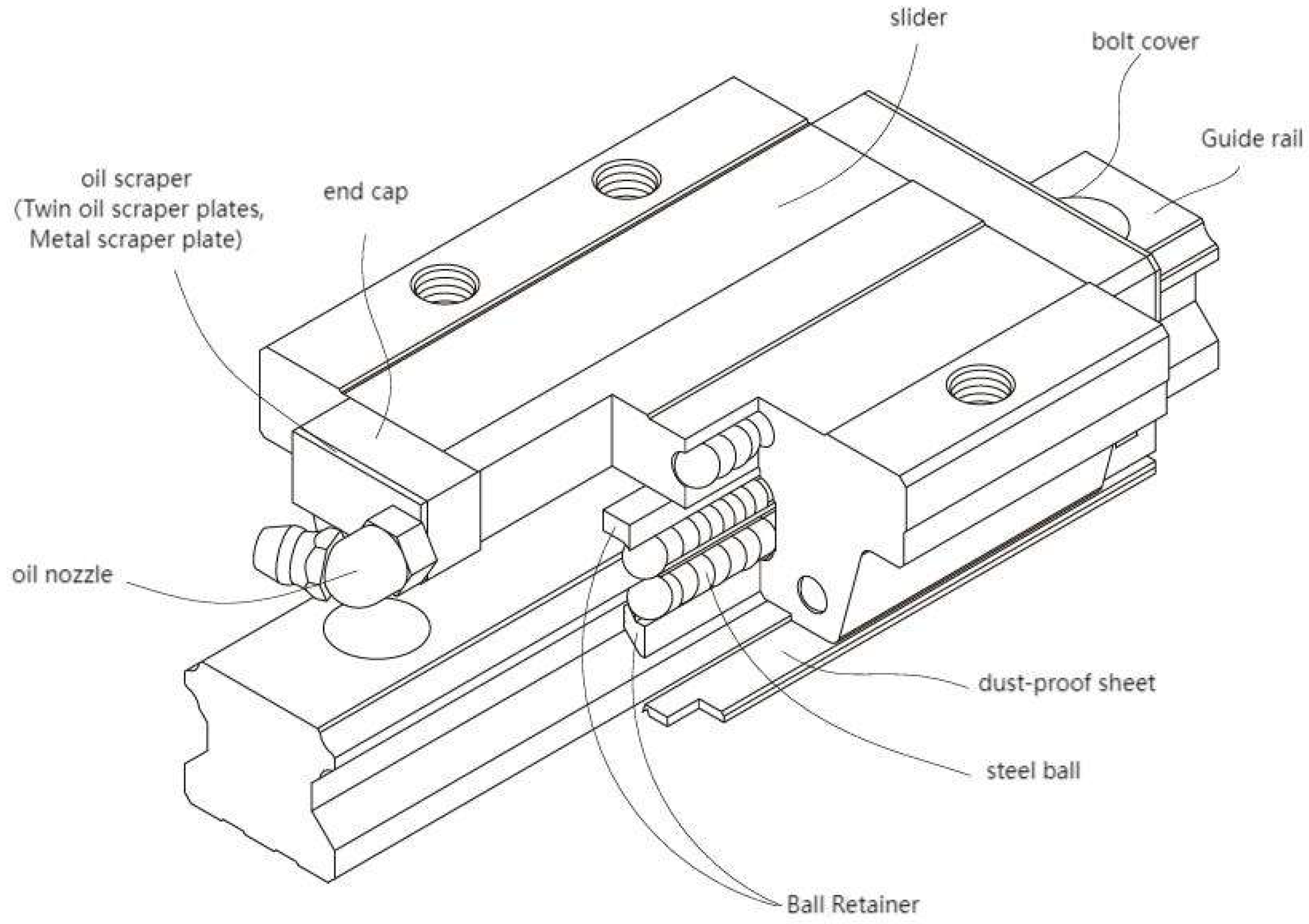 slider

bolt cover

Guide rail

oil scraper
(Twin oil scraper plates,
Metal scraper plate)

end cap

oil nozzle

dust-proof sheet

steel ball

Ball Retainer