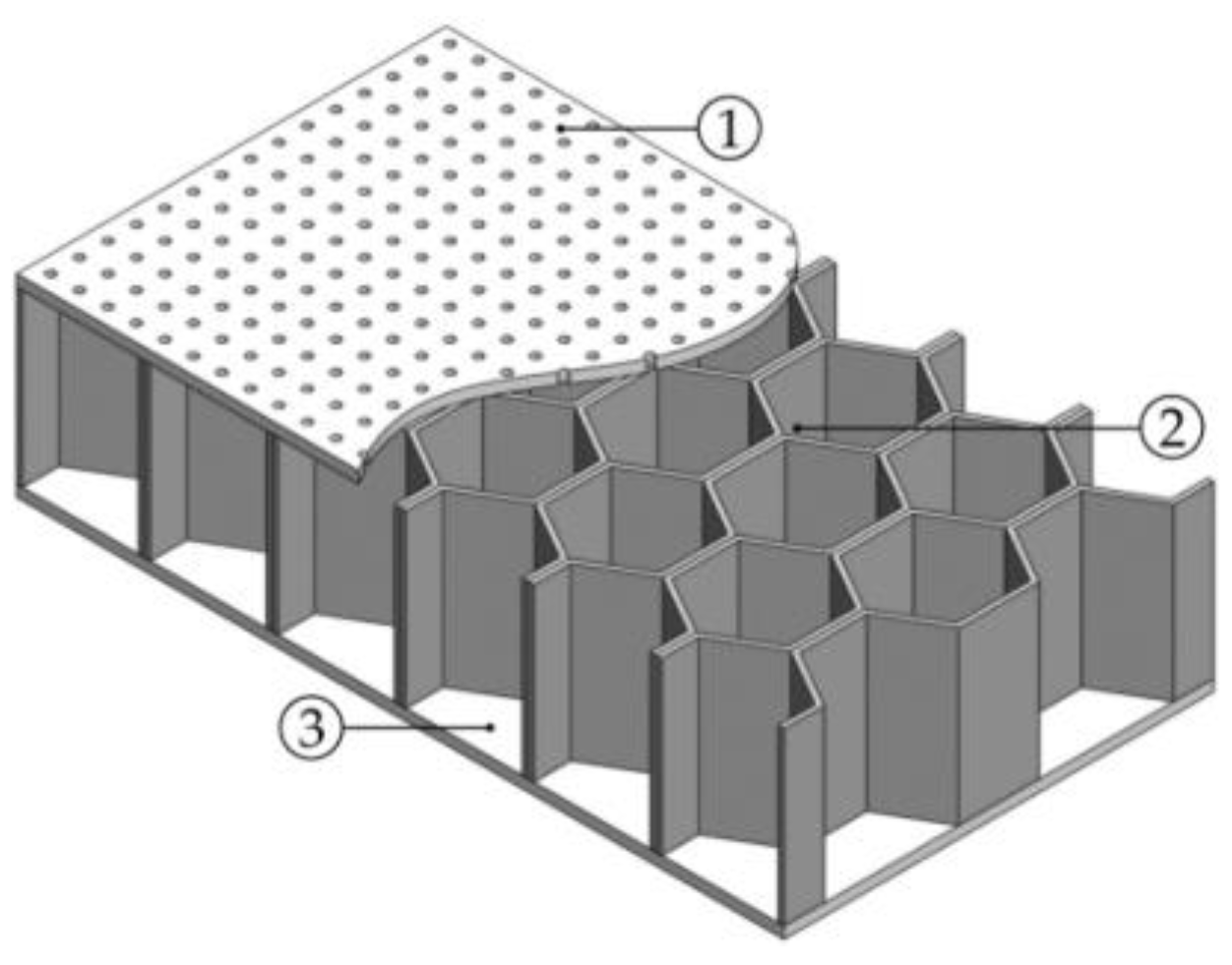 1

2

3