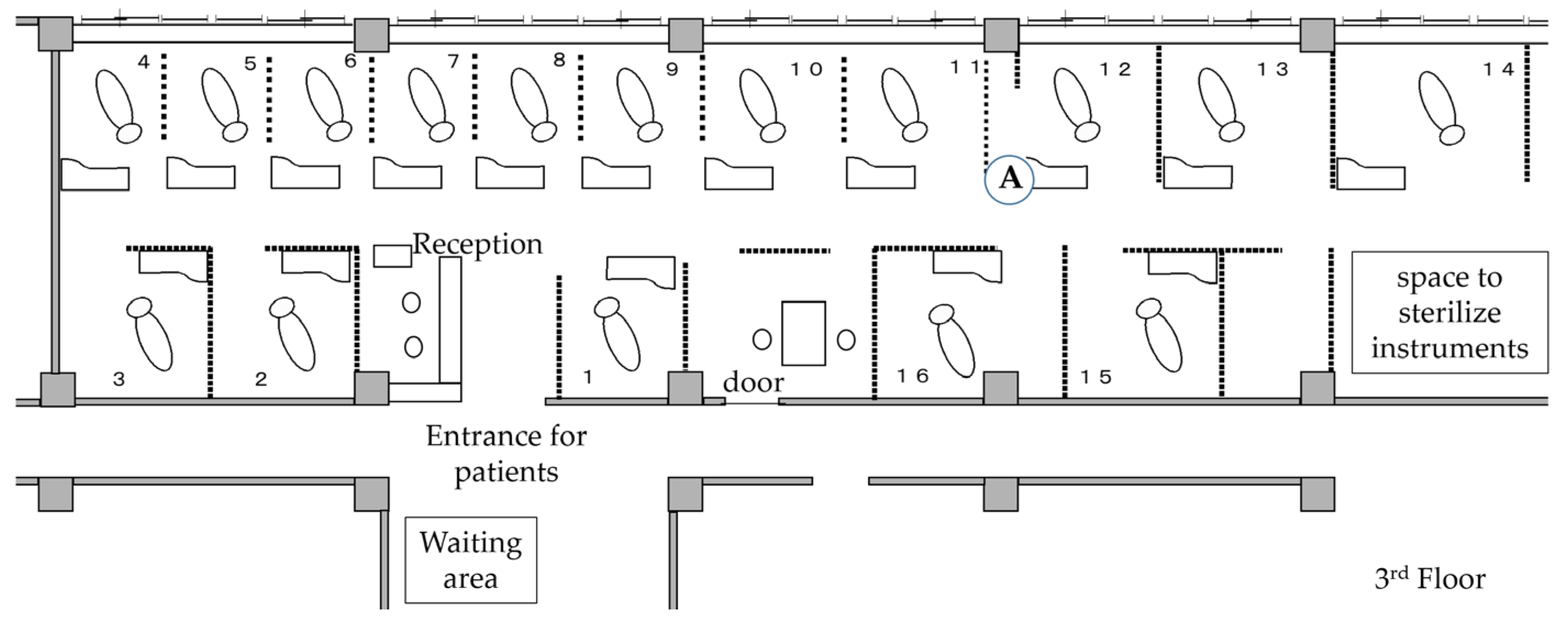 4
5
6
7
8
9
10
11
12
13
14
A
Reception
space to sterilize instruments
3
2
1
door
16
15
Entrance for patients
Waiting area
3rd Floor