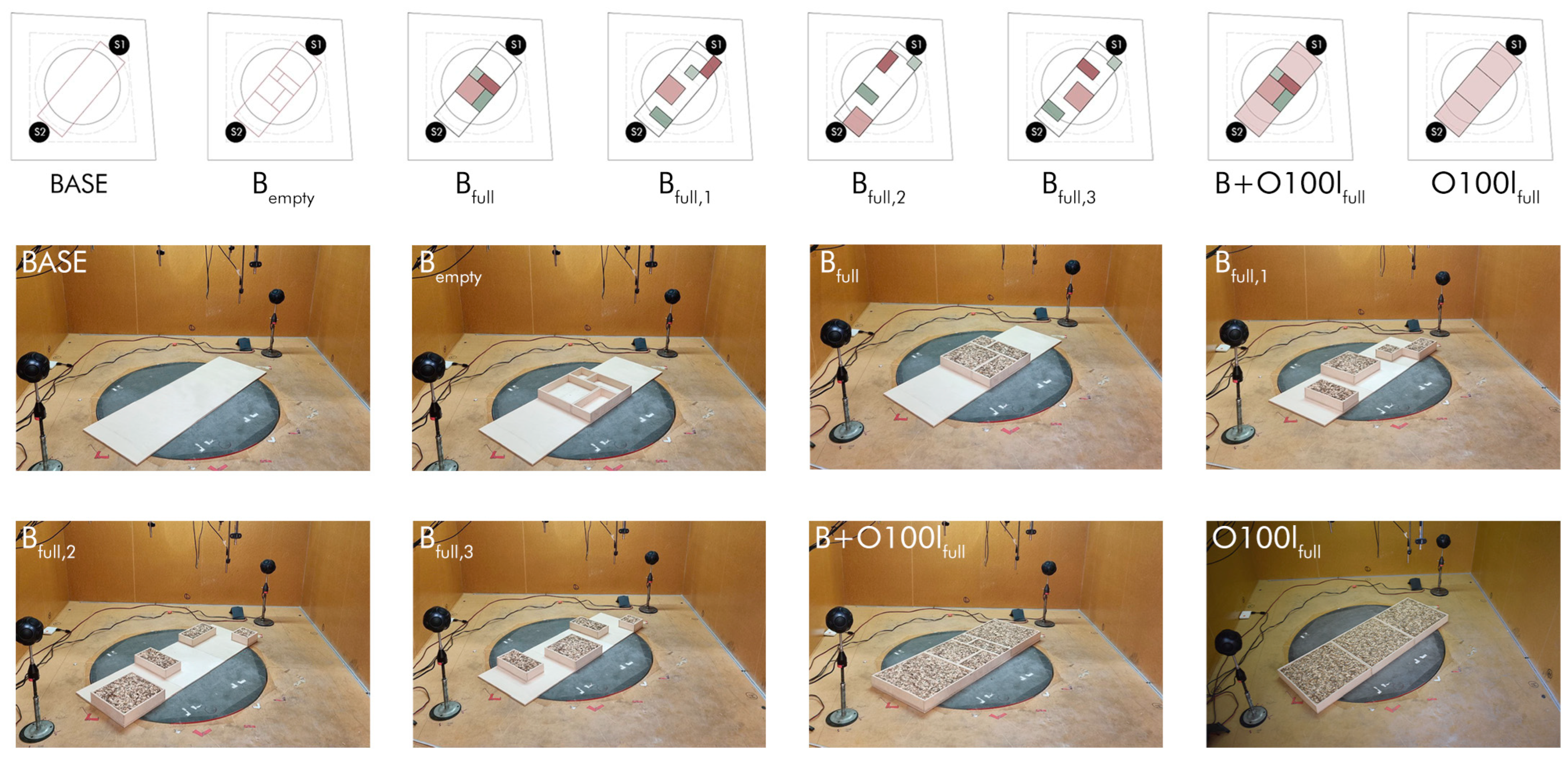 S1
S2
BASE

S1
S2
$B_{empty}$

S1
S2
$B_{full}$

S1
S2
$B_{full,1}$

S1
S2
$B_{full,2}$

S1
S2
$B_{full,3}$

S1
S2
$B+O100l_{full}$

S1
S2
$O100l_{full}$

BASE

$B_{empty}$

$B_{full}$

$B_{full,1}$

$B_{full,2}$

$B_{full,3}$

$B+O100l_{full}$

$O100l_{full}$